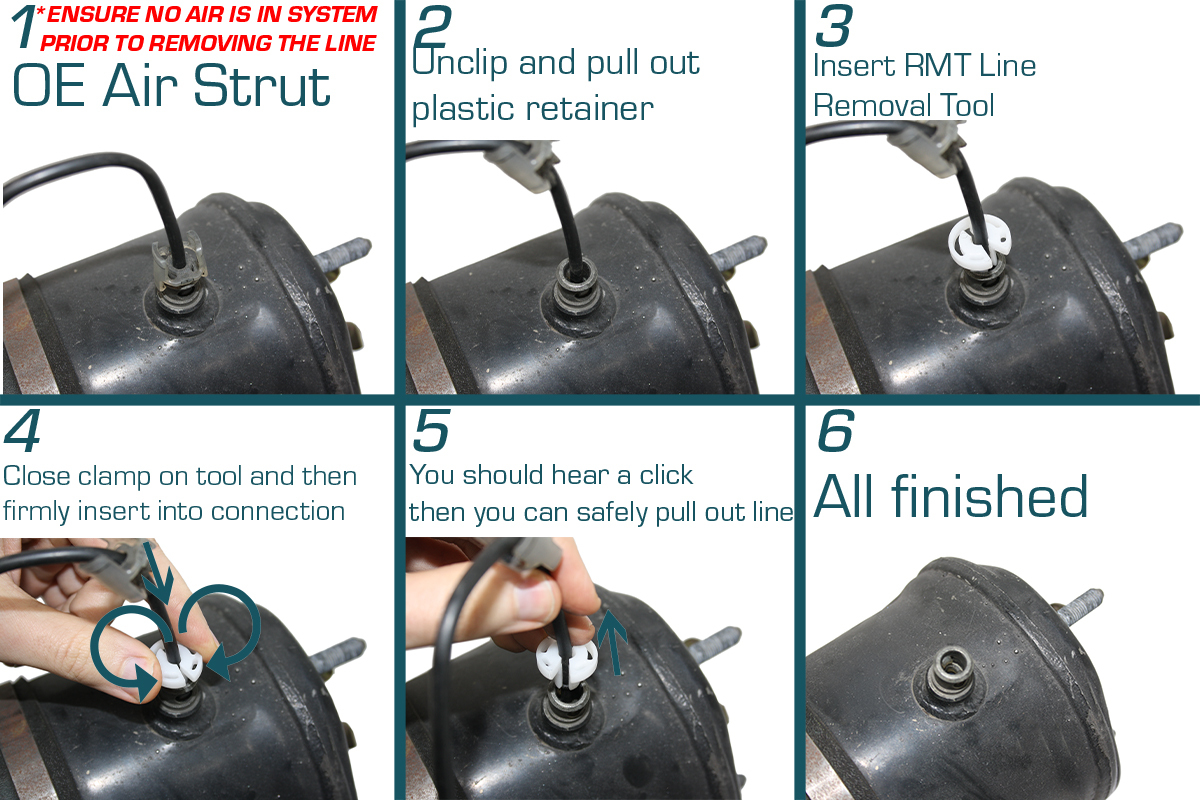 1 *ENSURE NO AIR IS IN SYSTEM PRIOR TO REMOVING THE LINE

OE Air Strut

2

Unclip and pull out plastic retainer

3

Insert RMT Line Removal Tool

4

Close clamp on tool and then firmly insert into connection

5

You should hear a click then you can safely pull out line

6

All finished