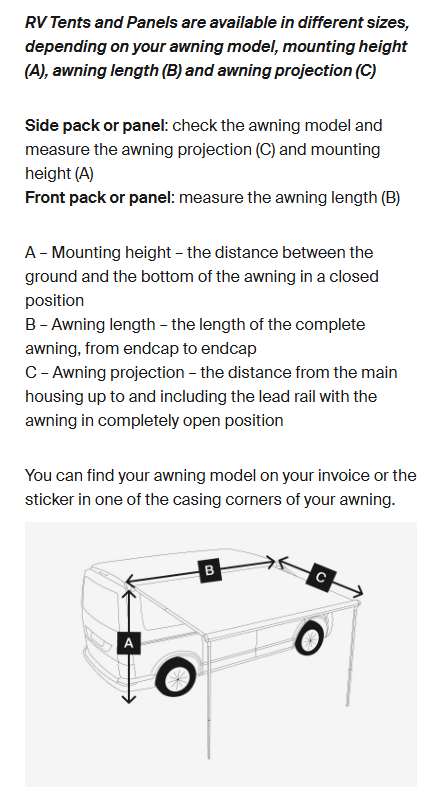 RV Tents and Panels are available in different sizes, depending on your awning model, mounting height (A), awning length (B) and awning projection (C)

Side pack or panel: check the awning model and measure the awning projection (C) and mounting height (A)
Front pack or panel: measure the awning length (B)

A – Mounting height – the distance between the ground and the bottom of the awning in a closed position
B – Awning length – the length of the complete awning, from endcap to endcap
C – Awning projection – the distance from the main housing up to and including the lead rail with the awning in completely open position

You can find your awning model on your invoice or the sticker in one of the casing corners of your awning.

B
C
A