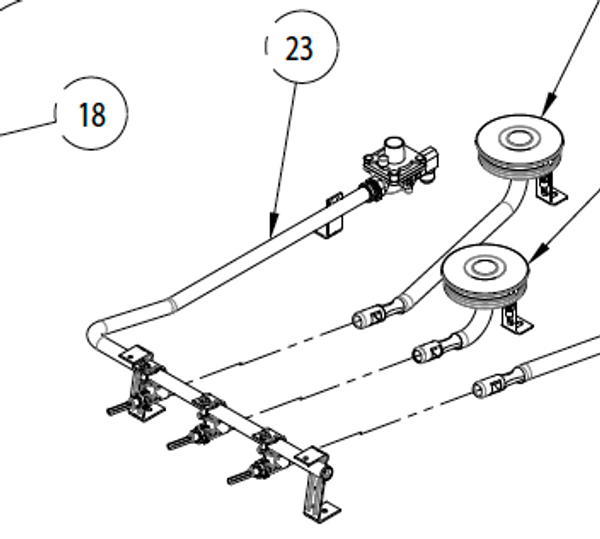 23
18