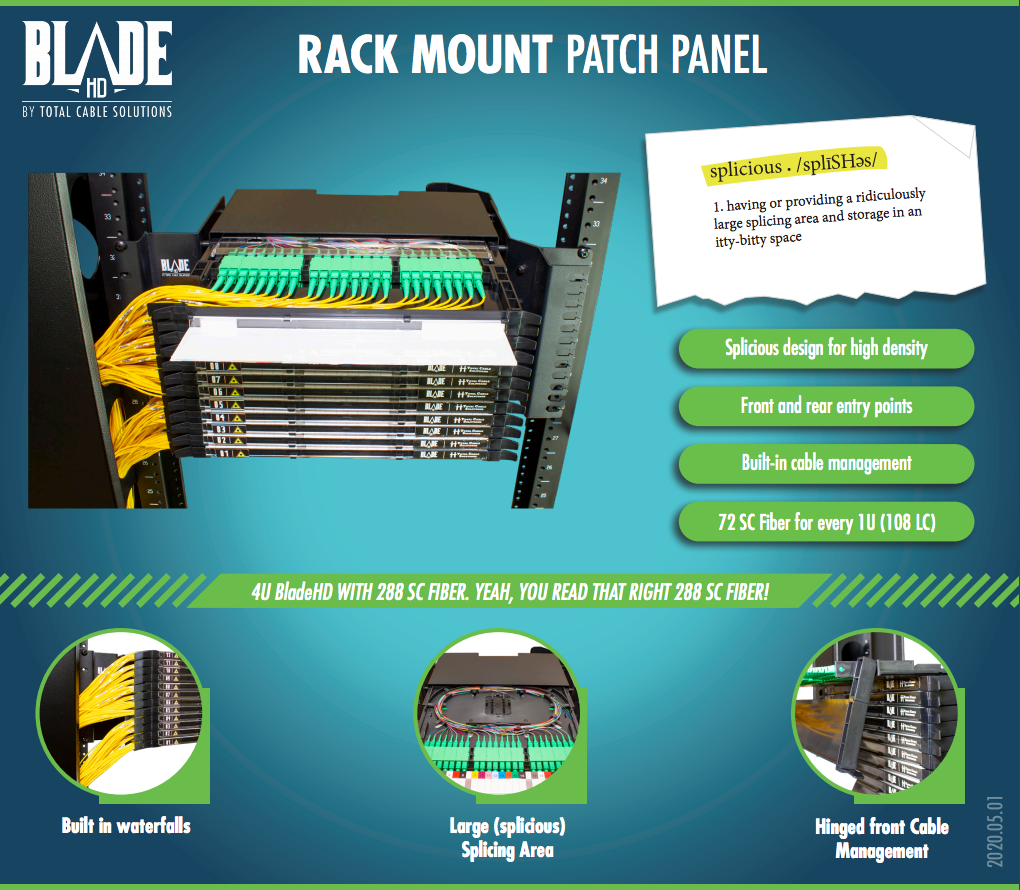 BLADE HD
BY TOTAL CABLE SOLUTIONS

RACK MOUNT PATCH PANEL

splicious . /splīSHəs/

1. having or providing a ridiculously large splicing area and storage in an itty-bitty space

Splicious design for high density

Front and rear entry points

Built-in cable management

72 SC Fiber for every 1U (108 LC)

4U BladeHD WITH 288 SC FIBER. YEAH, YOU READ THAT RIGHT 288 SC FIBER!

Built in waterfalls

Large (splicious) Splicing Area

Hinged front Cable Management

2020.05.01