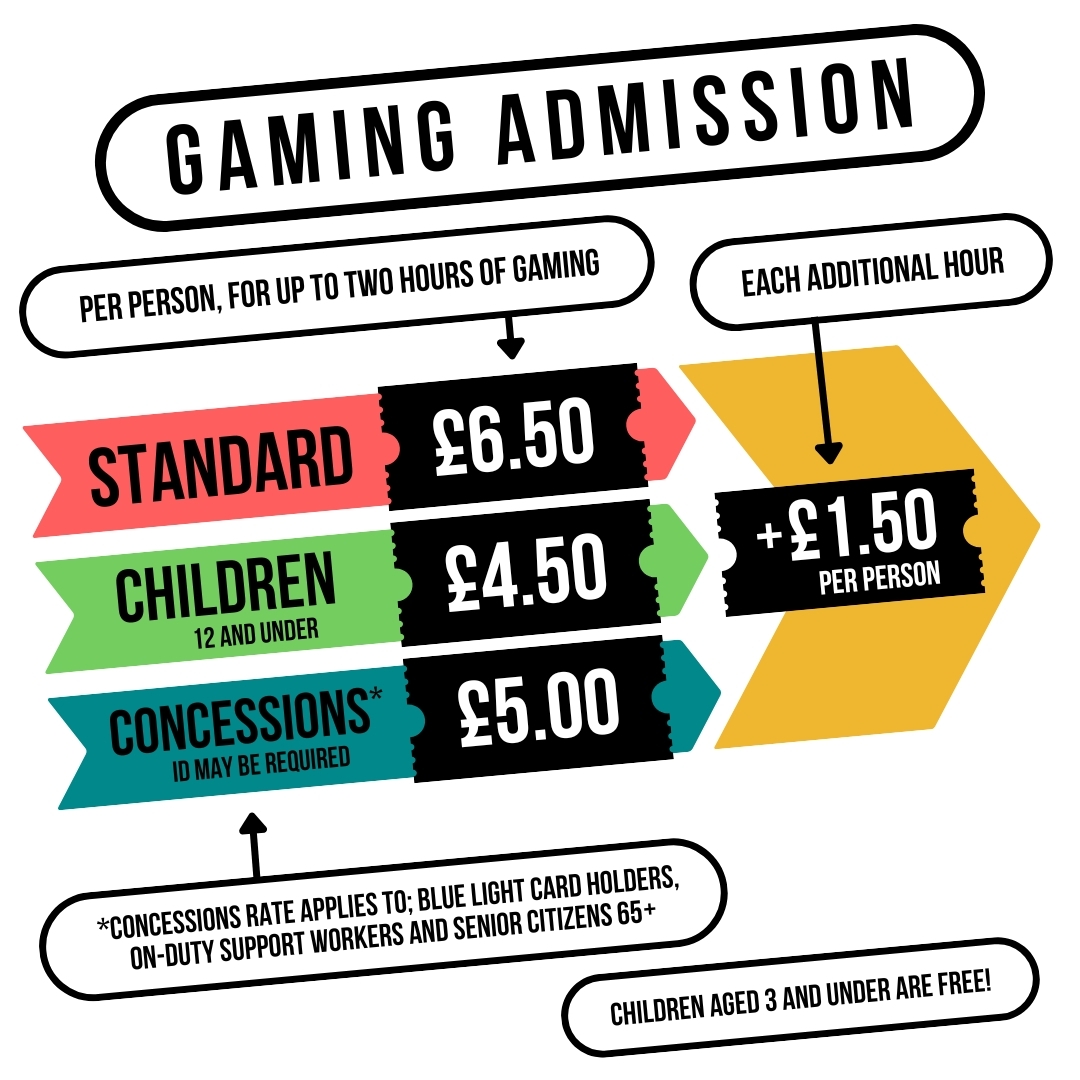 GAMING ADMISSION

PER PERSON, FOR UP TO TWO HOURS OF GAMING

EACH ADDITIONAL HOUR

STANDARD £6.50

CHILDREN 12 AND UNDER £4.50

CONCESSIONS* ID MAY BE REQUIRED £5.00

+£1.50 PER PERSON

*CONCESSIONS RATE APPLIES TO; BLUE LIGHT CARD HOLDERS, ON-DUTY SUPPORT WORKERS AND SENIOR CITIZENS 65+

CHILDREN AGED 3 AND UNDER ARE FREE!