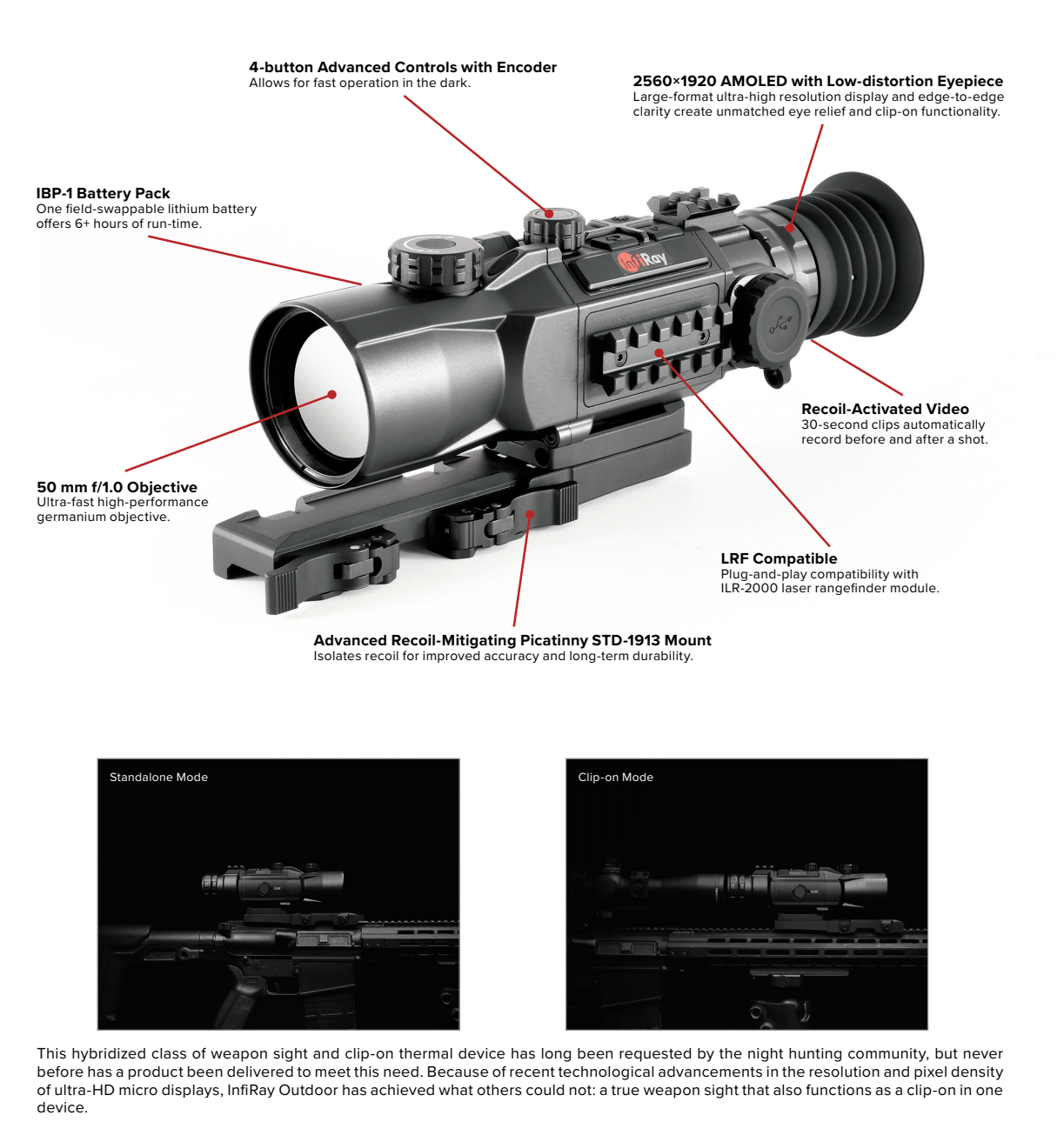 4-button Advanced Controls with Encoder
Allows for fast operation in the dark.

2560×1920 AMOLED with Low-distortion Eyepiece
Large-format ultra-high resolution display and edge-to-edge clarity create unmatched eye relief and clip-on functionality.

IBP-1 Battery Pack
One field-swappable lithium battery offers 6+ hours of run-time.

InfiRay

Recoil-Activated Video
30-second clips automatically record before and after a shot.

50 mm f/1.0 Objective
Ultra-fast high-performance germanium objective.

LRF Compatible
Plug-and-play compatibility with ILR-2000 laser rangefinder module.

Advanced Recoil-Mitigating Picatinny STD-1913 Mount
Isolates recoil for improved accuracy and long-term durability.

Standalone Mode

Clip-on Mode

This hybridized class of weapon sight and clip-on thermal device has long been requested by the night hunting community, but never before has a product been delivered to meet this need. Because of recent technological advancements in the resolution and pixel density of ultra-HD micro displays, InfiRay Outdoor has achieved what others could not: a true weapon sight that also functions as a clip-on in one device.