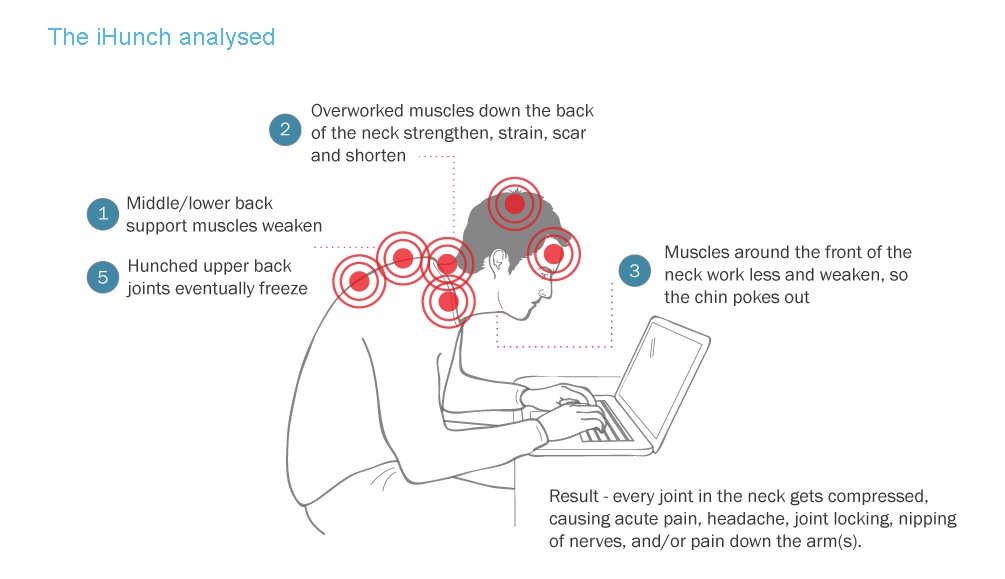 The iHunch analysed

2 Overworked muscles down the back of the neck strengthen, strain, scar and shorten

1 Middle/lower back support muscles weaken

5 Hunched upper back joints eventually freeze

3 Muscles around the front of the neck work less and weaken, so the chin pokes out

Result - every joint in the neck gets compressed, causing acute pain, headache, joint locking, nipping of nerves, and/or pain down the arm(s).