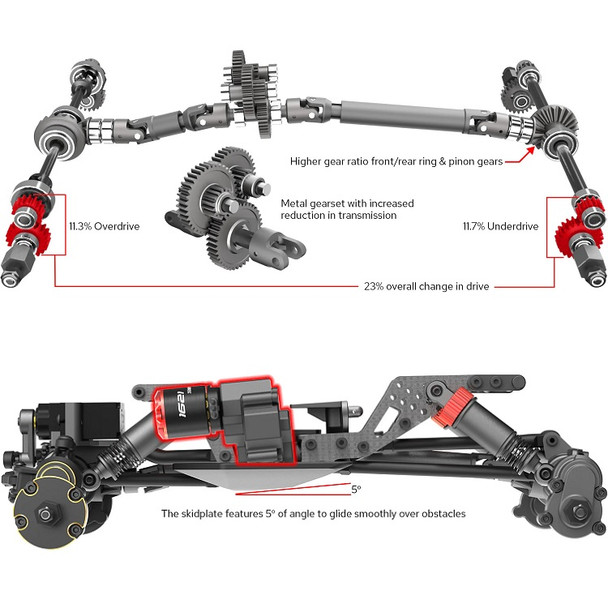 Higher gear ratio front/rear ring & pinon gears

Metal gearset with increased reduction in transmission

11.3% Overdrive

11.7% Underdrive

23% overall change in drive

1621

5°

The skidplate features 5° of angle to glide smoothly over obstacles