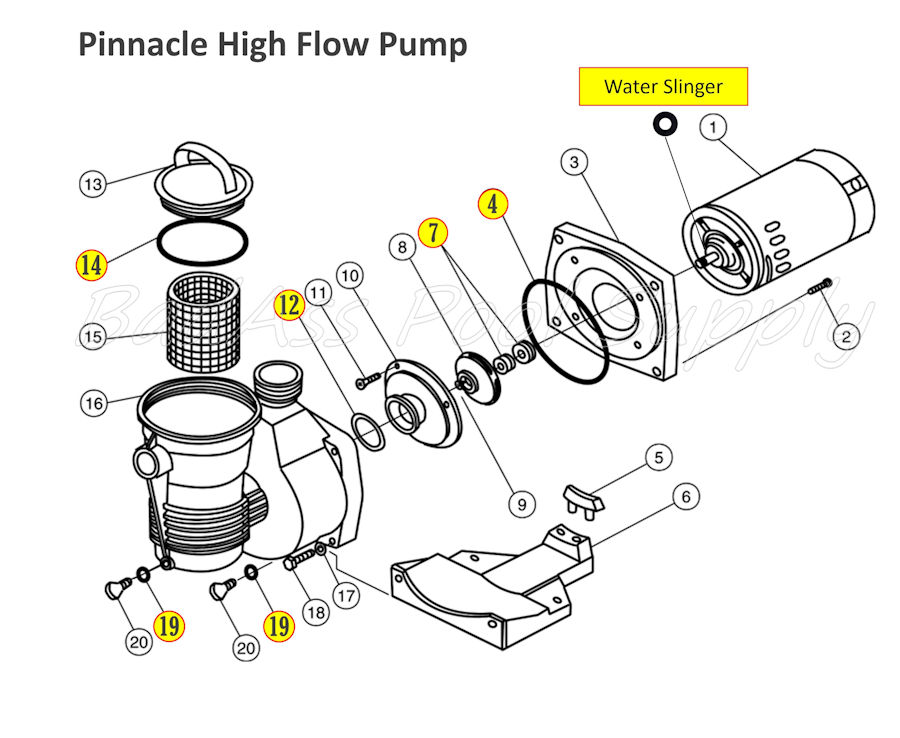 Pinnacle High Flow Pump

Water Slinger

1
2
3
4
5
6
7
8
9
10
11
12
13
14
15
16
17
18
19
19
20
20

BadAss Pool Supply