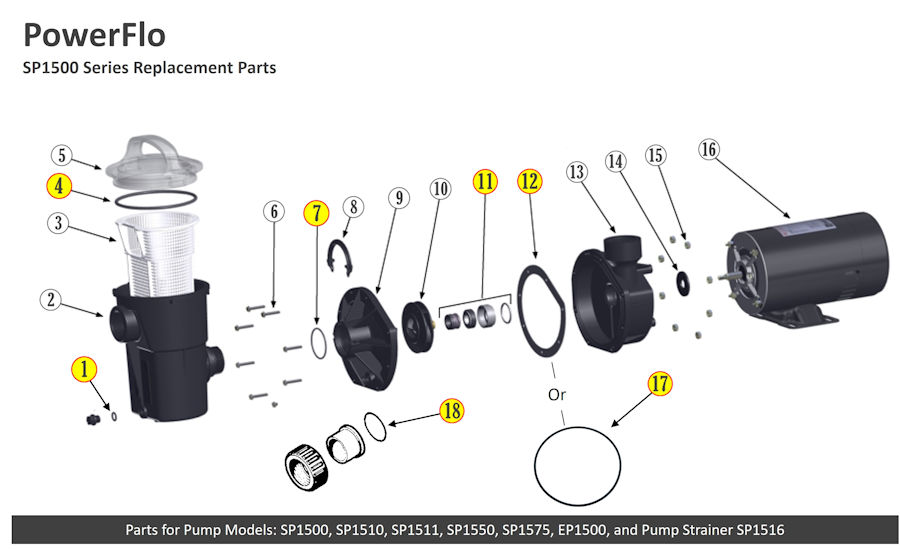 PowerFlo
SP1500 Series Replacement Parts

5
4
3
2
1
6
7
8
9
10
11
12
13
14
15
16
18
Or
17

Parts for Pump Models: SP1500, SP1510, SP1511, SP1550, SP1575, EP1500, and Pump Strainer SP1516