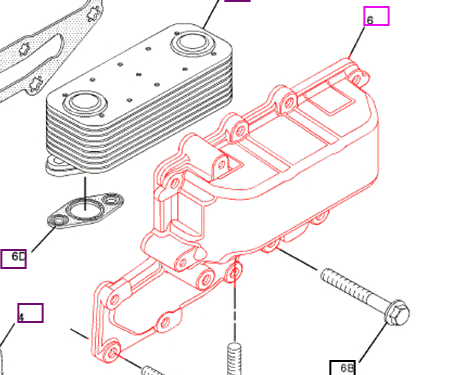 6

6D

4

6B