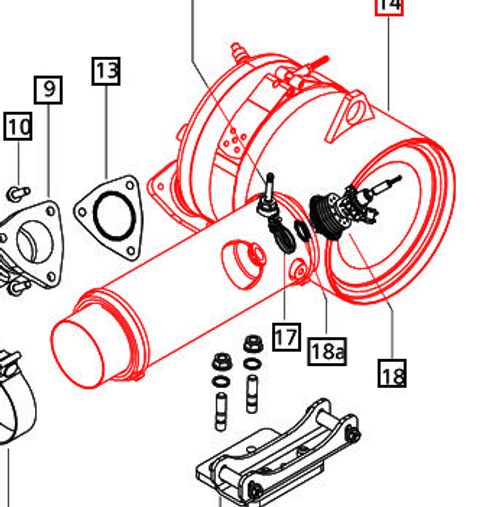 14

13

9

10

17

18a

18