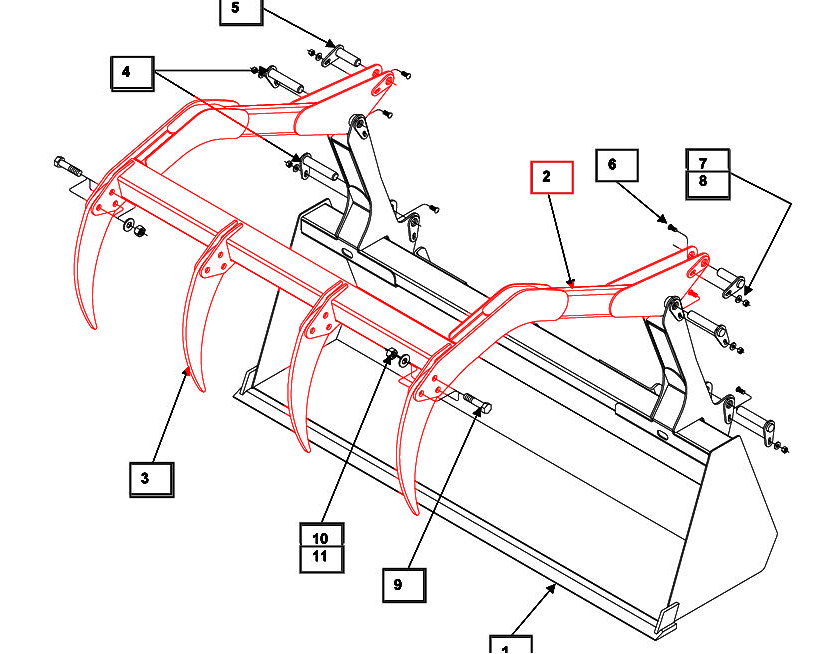 5
4
2
6
7
8
3
10
11
9
1