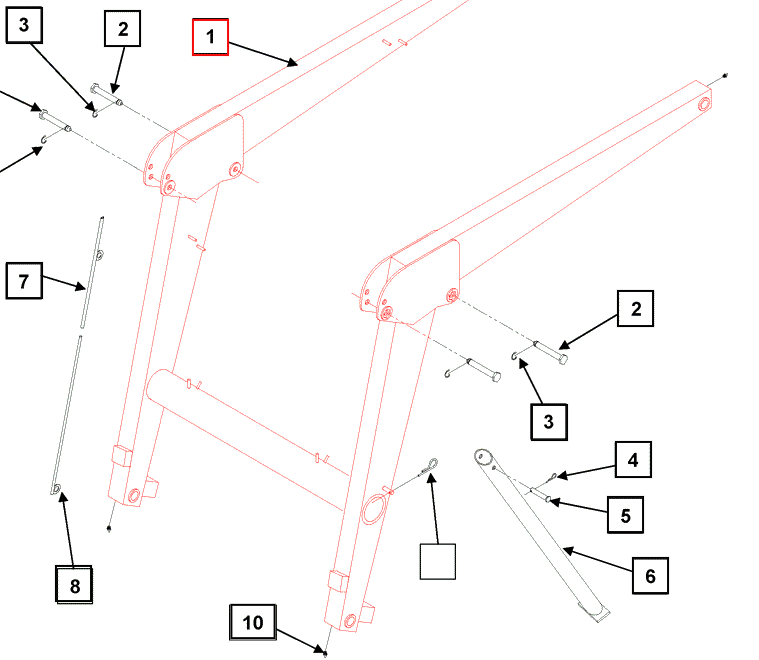 3
2
1
7
2
3
4
5
6
8
10