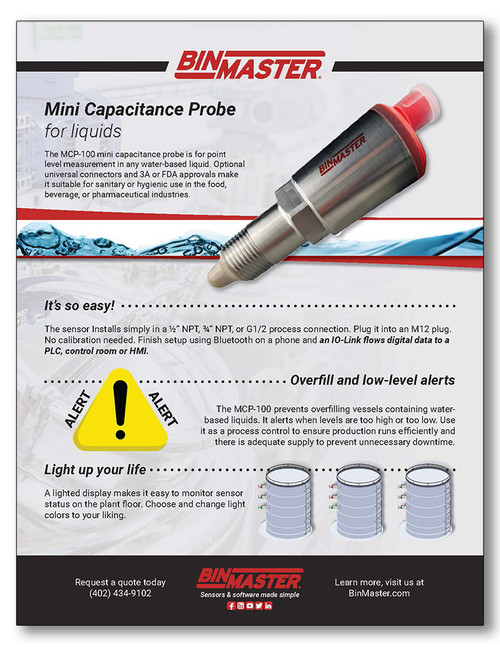 BINMASTER

Mini Capacitance Probe
for liquids

The MCP-100 mini capacitance probe is for point level measurement in any water-based liquid. Optional universal connectors and 3A or FDA approvals make it suitable for sanitary or hygienic use in the food, beverage, or pharmaceutical industries.

BINMASTER

It's so easy!

The sensor Installs simply in a ½" NPT, ¾" NPT, or G1/2 process connection. Plug it into an M12 plug. No calibration needed. Finish setup using Bluetooth on a phone and an IO-Link flows digital data to a PLC, control room or HMI.

ALERT
ALERT

Overfill and low-level alerts

The MCP-100 prevents overfilling vessels containing water-based liquids. It alerts when levels are too high or too low. Use it as a process control to ensure production runs efficiently and there is adequate supply to prevent unnecessary downtime.

Light up your life

A lighted display makes it easy to monitor sensor status on the plant floor. Choose and change light colors to your liking.

Request a quote today
(402) 434-9102

BINMASTER
Sensors & software made simple

Learn more, visit us at
BinMaster.com