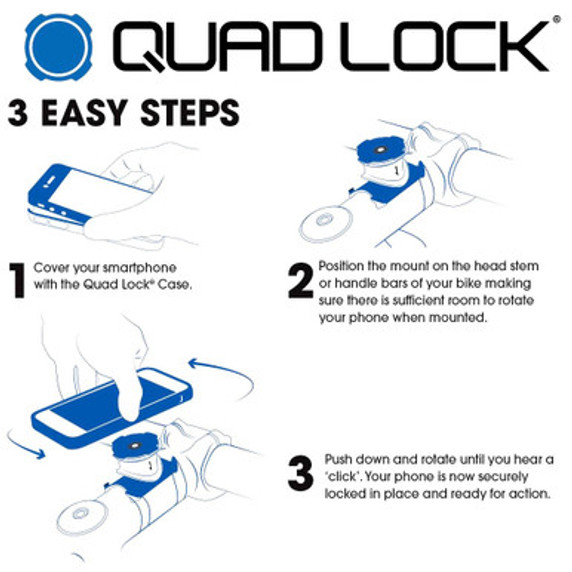 QUAD LOCK®

3 EASY STEPS

1 Cover your smartphone with the Quad Lock® Case.

2 Position the mount on the head stem or handle bars of your bike making sure there is sufficient room to rotate your phone when mounted.

3 Push down and rotate until you hear a 'click'. Your phone is now securely locked in place and ready for action.