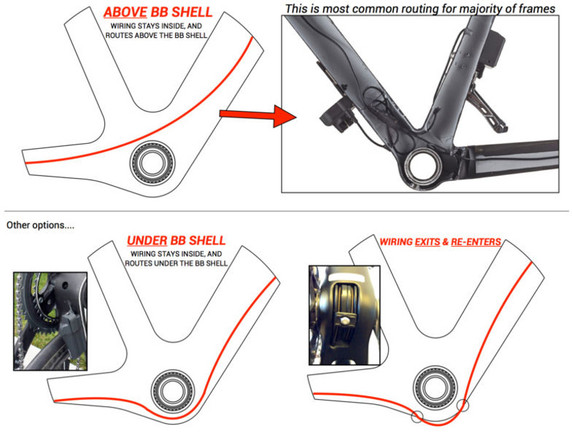 ABOVE BB SHELL
WIRING STAYS INSIDE, AND ROUTES ABOVE THE BB SHELL

This is most common routing for majority of frames

Other options....

UNDER BB SHELL
WIRING STAYS INSIDE, AND ROUTES UNDER THE BB SHELL

WIRING EXITS & RE-ENTERS