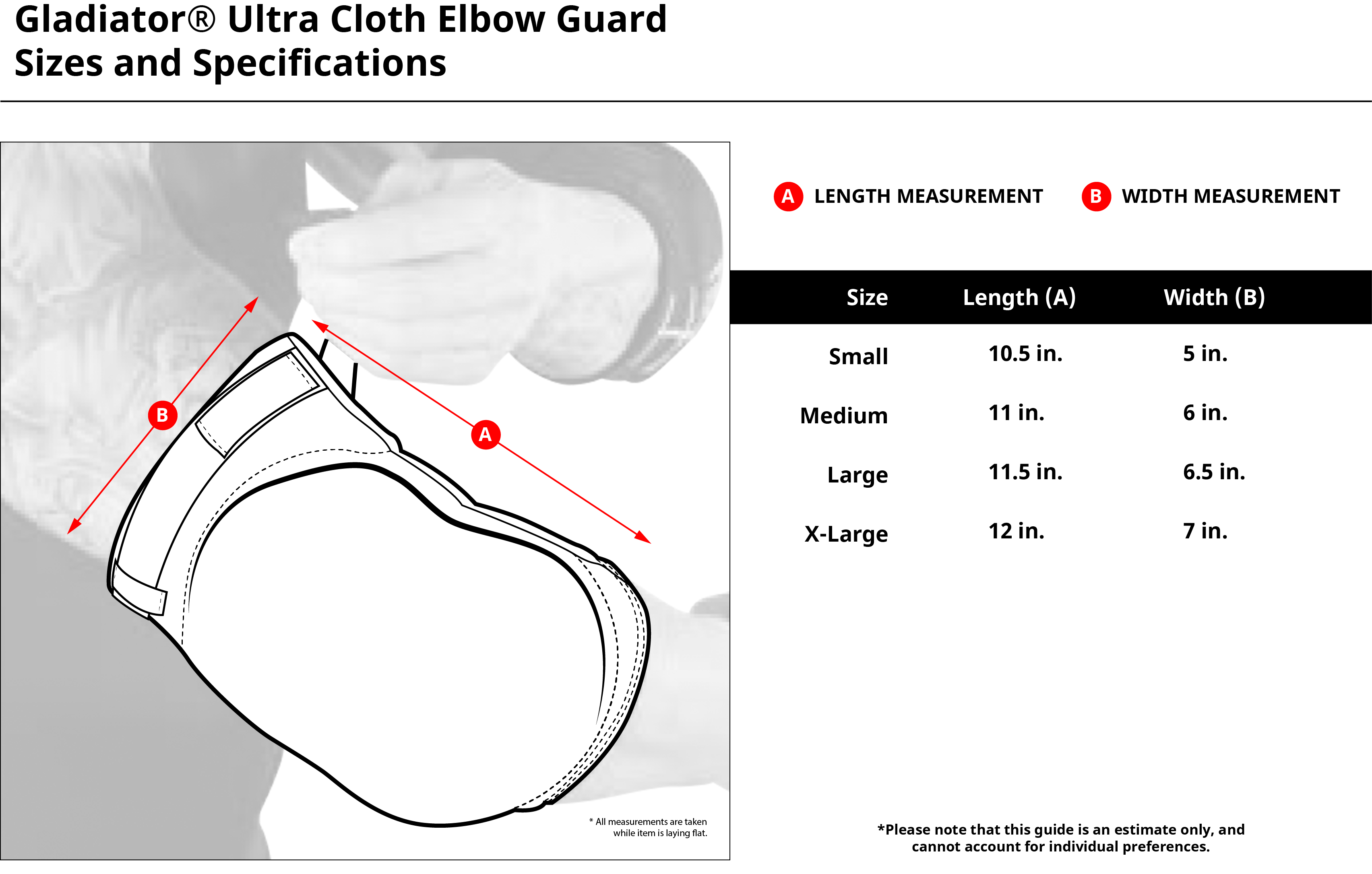 Gladiator® Ultra Cloth Elbow Guard
Sizes and Specifications

B

A

* All measurements are taken while item is laying flat.

A LENGTH MEASUREMENT B WIDTH MEASUREMENT

| Size | Length (A) | Width (B) |
|---|---|---|
| Small | 10.5 in. | 5 in. |
| Medium | 11 in. | 6 in. |
| Large | 11.5 in. | 6.5 in. |
| X-Large | 12 in. | 7 in. |

*Please note that this guide is an estimate only, and cannot account for individual preferences.