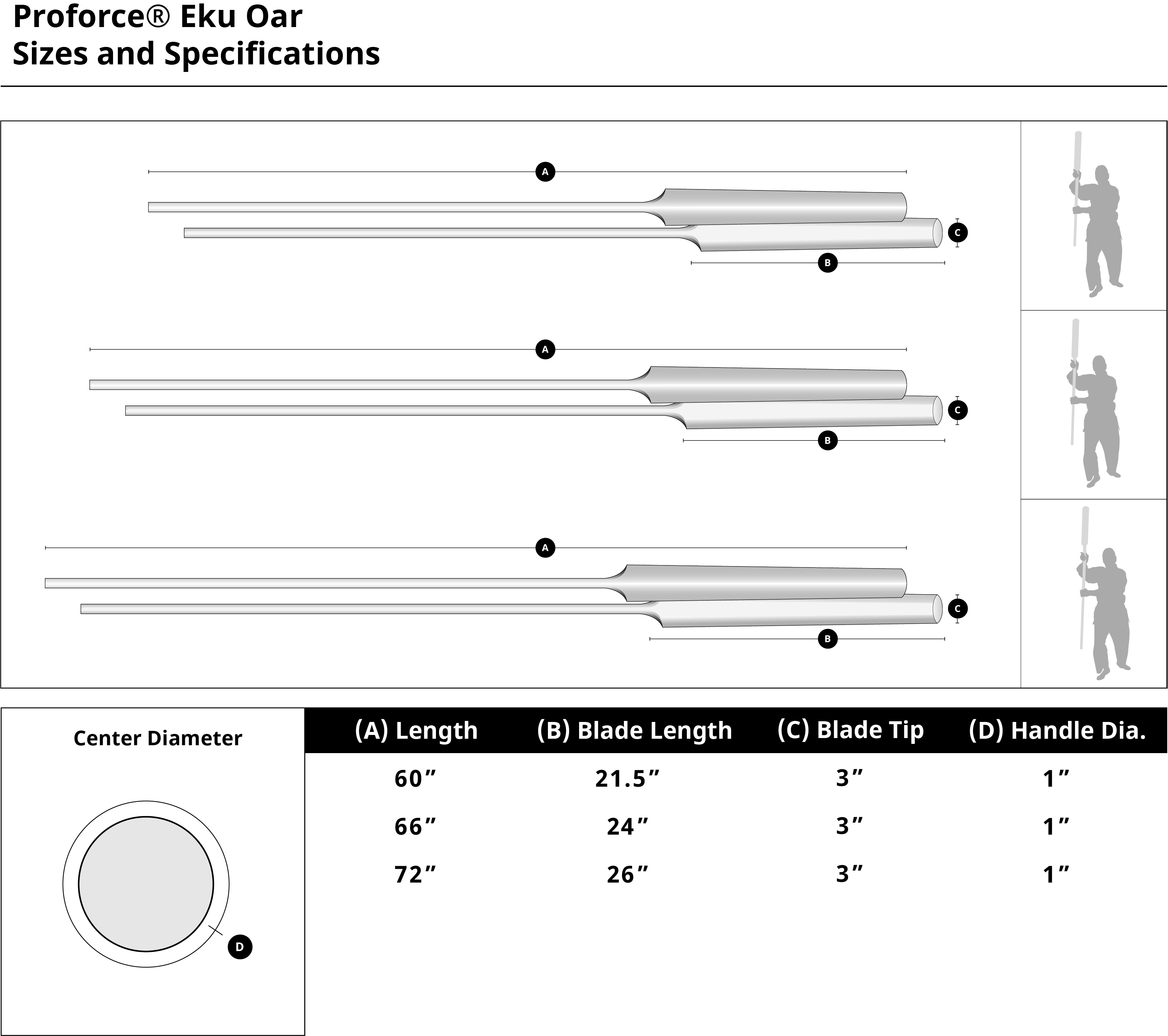 Proforce® Eku Oar
Sizes and Specifications

A
C
B

A
C
B

A
C
B

Center Diameter

D

| (A) Length | (B) Blade Length | (C) Blade Tip | (D) Handle Dia. |
|---|---|---|---|
| 60″ | 21.5″ | 3″ | 1″ |
| 66″ | 24″ | 3″ | 1″ |
| 72″ | 26″ | 3″ | 1″ |