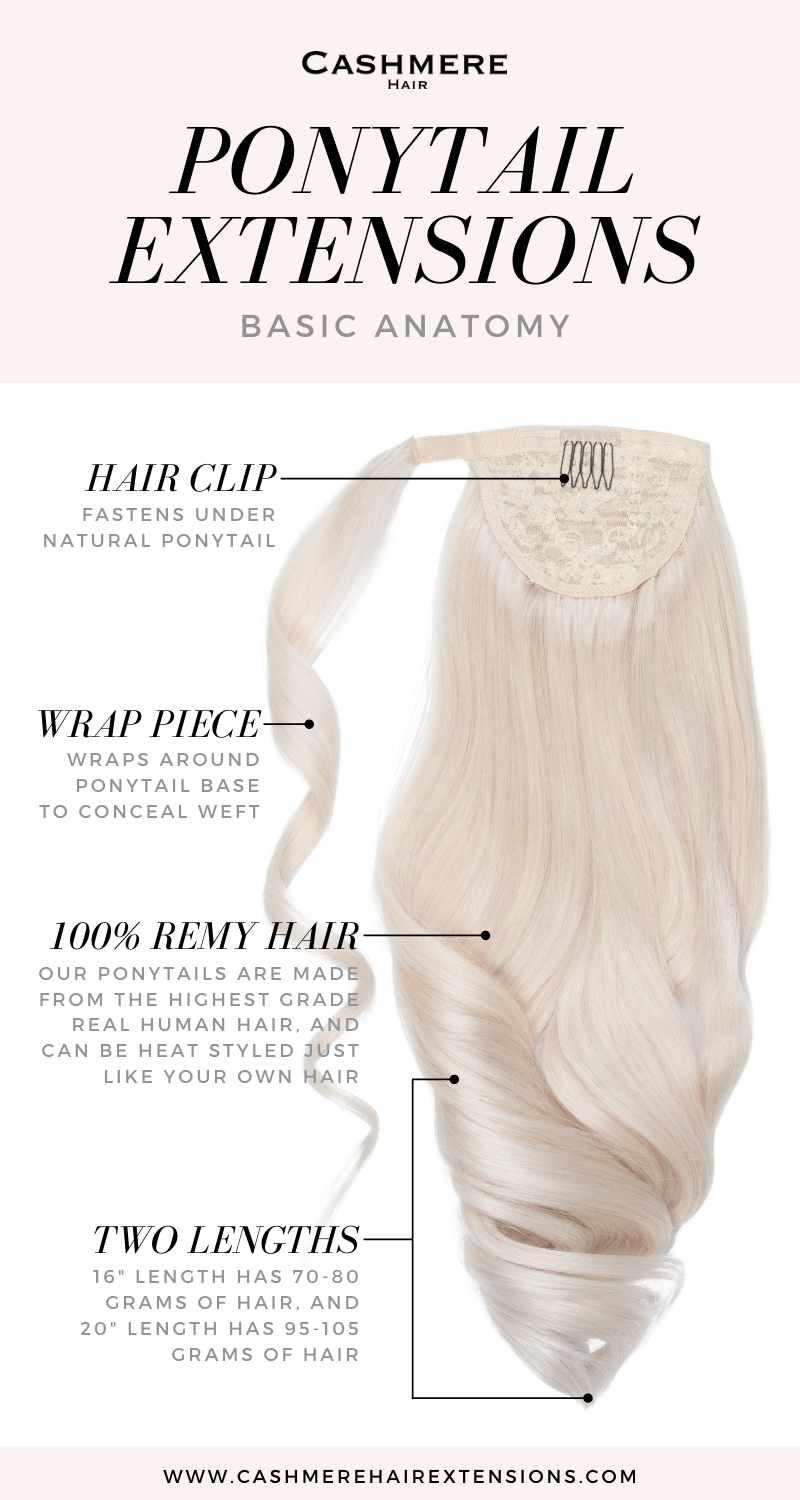 CASHMERE
HAIR

PONYTAIL EXTENSIONS

BASIC ANATOMY

HAIR CLIP
FASTENS UNDER NATURAL PONYTAIL

WRAP PIECE
WRAPS AROUND PONYTAIL BASE TO CONCEAL WEFT

100% REMY HAIR
OUR PONYTAILS ARE MADE FROM THE HIGHEST GRADE REAL HUMAN HAIR, AND CAN BE HEAT STYLED JUST LIKE YOUR OWN HAIR

TWO LENGTHS
16" LENGTH HAS 70-80 GRAMS OF HAIR, AND 20" LENGTH HAS 95-105 GRAMS OF HAIR

WWW.CASHMEREHAIREXTENSIONS.COM