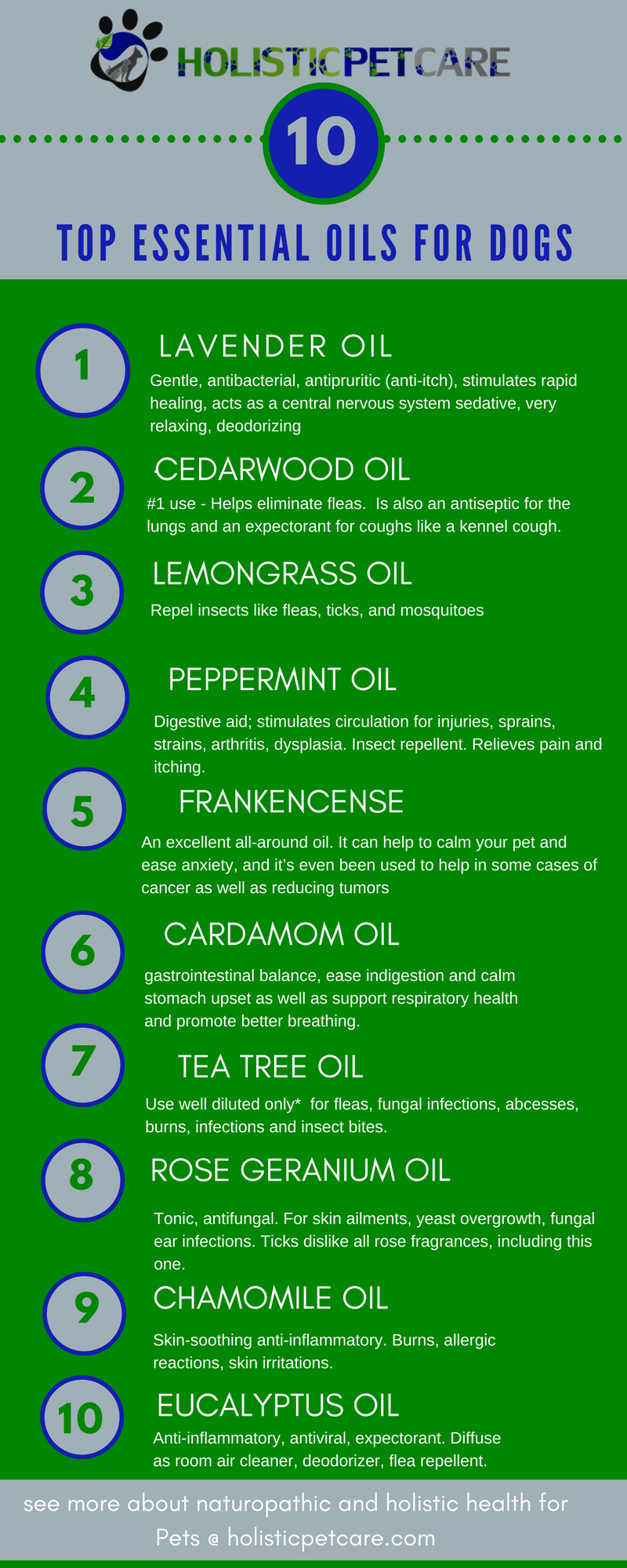 HOLISTICPETCARE

10

TOP ESSENTIAL OILS FOR DOGS

1
LAVENDER OIL
Gentle, antibacterial, antipruritic (anti-itch), stimulates rapid healing, acts as a central nervous system sedative, very relaxing, deodorizing

2
CEDARWOOD OIL
#1 use - Helps eliminate fleas. Is also an antiseptic for the lungs and an expectorant for coughs like a kennel cough.

3
LEMONGRASS OIL
Repel insects like fleas, ticks, and mosquitoes

4
PEPPERMINT OIL
Digestive aid; stimulates circulation for injuries, sprains, strains, arthritis, dysplasia. Insect repellent. Relieves pain and itching.

5
FRANKENCENSE
An excellent all-around oil. It can help to calm your pet and ease anxiety, and it's even been used to help in some cases of cancer as well as reducing tumors

6
CARDAMOM OIL
gastrointestinal balance, ease indigestion and calm stomach upset as well as support respiratory health and promote better breathing.

7
TEA TREE OIL
Use well diluted only* for fleas, fungal infections, abcesses, burns, infections and insect bites.

8
ROSE GERANIUM OIL
Tonic, antifungal. For skin ailments, yeast overgrowth, fungal ear infections. Ticks dislike all rose fragrances, including this one.

9
CHAMOMILE OIL
Skin-soothing anti-inflammatory. Burns, allergic reactions, skin irritations.

10
EUCALYPTUS OIL
Anti-inflammatory, antiviral, expectorant. Diffuse as room air cleaner, deodorizer, flea repellent.

see more about naturopathic and holistic health for Pets @ holisticpetcare.com