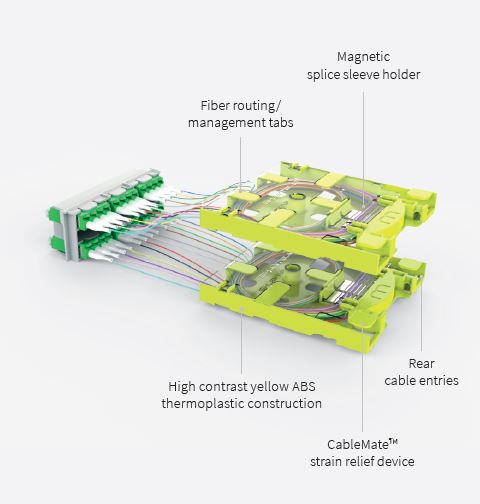 Magnetic
splice sleeve holder

Fiber routing/
management tabs

High contrast yellow ABS
thermoplastic construction

Rear
cable entries

CableMate™
strain relief device