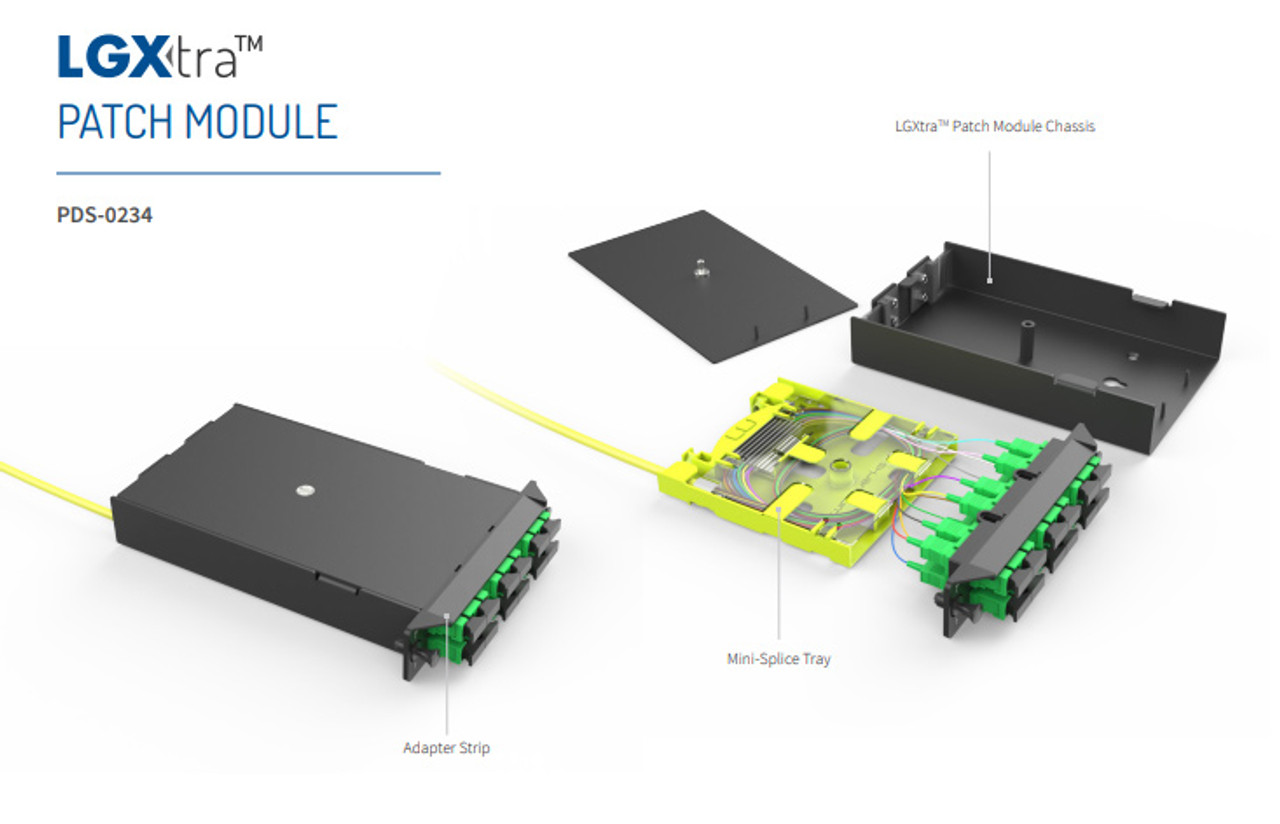 LGXtra™
PATCH MODULE

PDS-0234

LGXtra™ Patch Module Chassis

Mini-Splice Tray

Adapter Strip