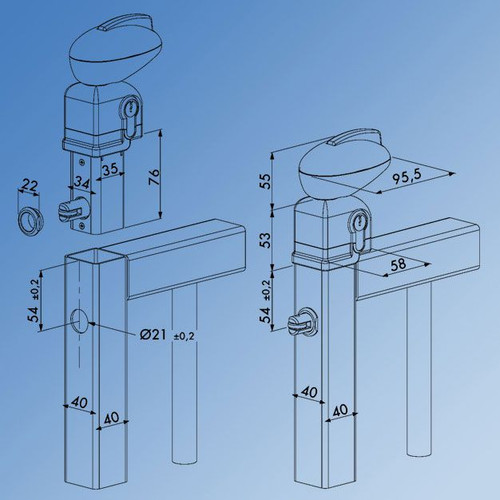 22
34
35
76
54 ±0,2
Ø21 ±0,2
40
40
55
95,5
53
58
54 ±0,2
40
40