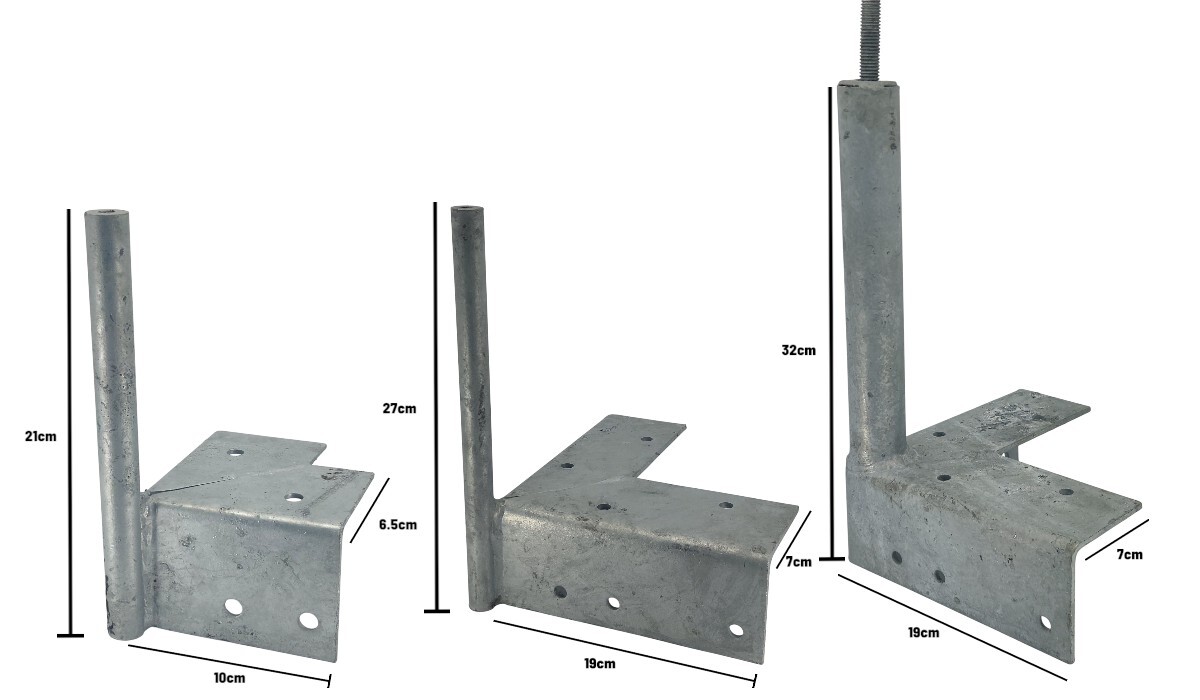 21cm

6.5cm

10cm

27cm

7cm

19cm

32cm

7cm

19cm