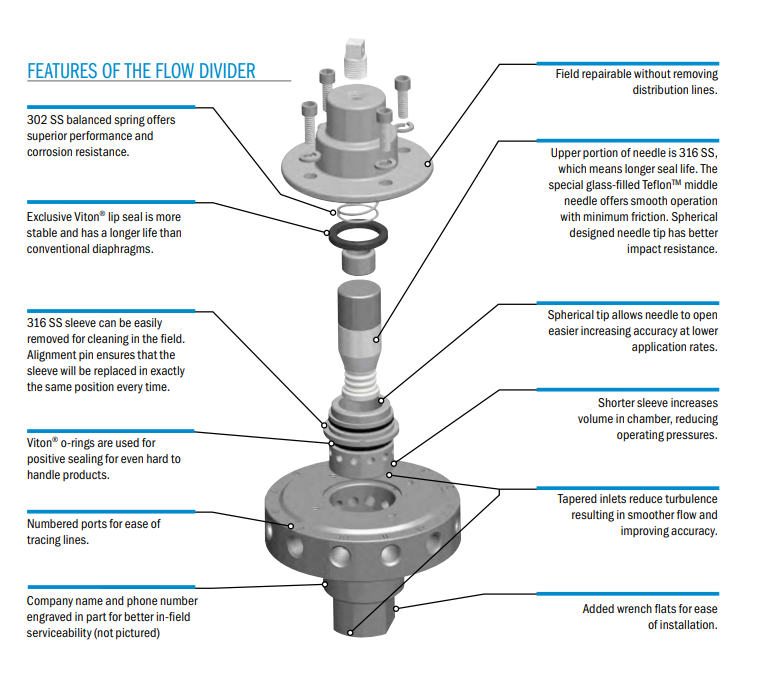 FEATURES OF THE FLOW DIVIDER

302 SS balanced spring offers superior performance and corrosion resistance.

Exclusive Viton® lip seal is more stable and has a longer life than conventional diaphragms.

316 SS sleeve can be easily removed for cleaning in the field. Alignment pin ensures that the sleeve will be replaced in exactly the same position every time.

Viton® o-rings are used for positive sealing for even hard to handle products.

Numbered ports for ease of tracing lines.

Company name and phone number engraved in part for better in-field serviceability (not pictured)

Field repairable without removing distribution lines.

Upper portion of needle is 316 SS, which means longer seal life. The special glass-filled Teflon™ middle needle offers smooth operation with minimum friction. Spherical designed needle tip has better impact resistance.

Spherical tip allows needle to open easier increasing accuracy at lower application rates.

Shorter sleeve increases volume in chamber, reducing operating pressures.

Tapered inlets reduce turbulence resulting in smoother flow and improving accuracy.

Added wrench flats for ease of installation.