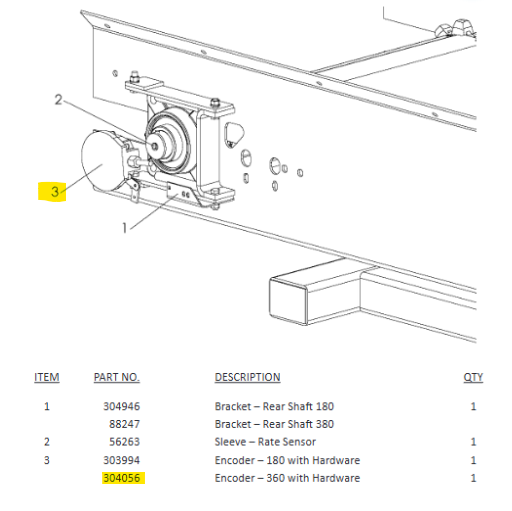 2

3

1

| ITEM | PART NO. | DESCRIPTION | QTY |
|---|---|---|---|
| 1 | 304946 | Bracket – Rear Shaft 180 | 1 |
| | 88247 | Bracket – Rear Shaft 380 | |
| 2 | 56263 | Sleeve – Rate Sensor | 1 |
| 3 | 303994 | Encoder – 180 with Hardware | 1 |
| | 304056 | Encoder – 360 with Hardware | 1 |