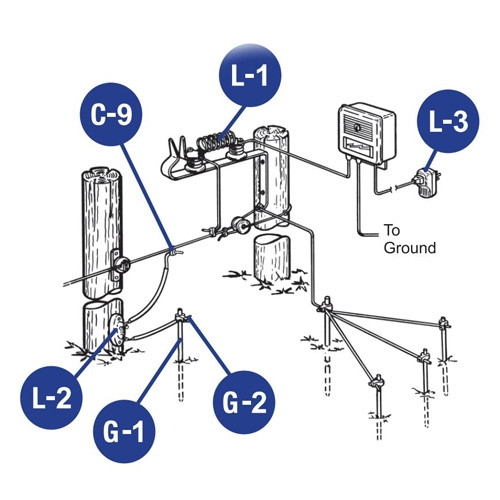 L-1

C-9

L-3

To Ground

L-2

G-1

G-2