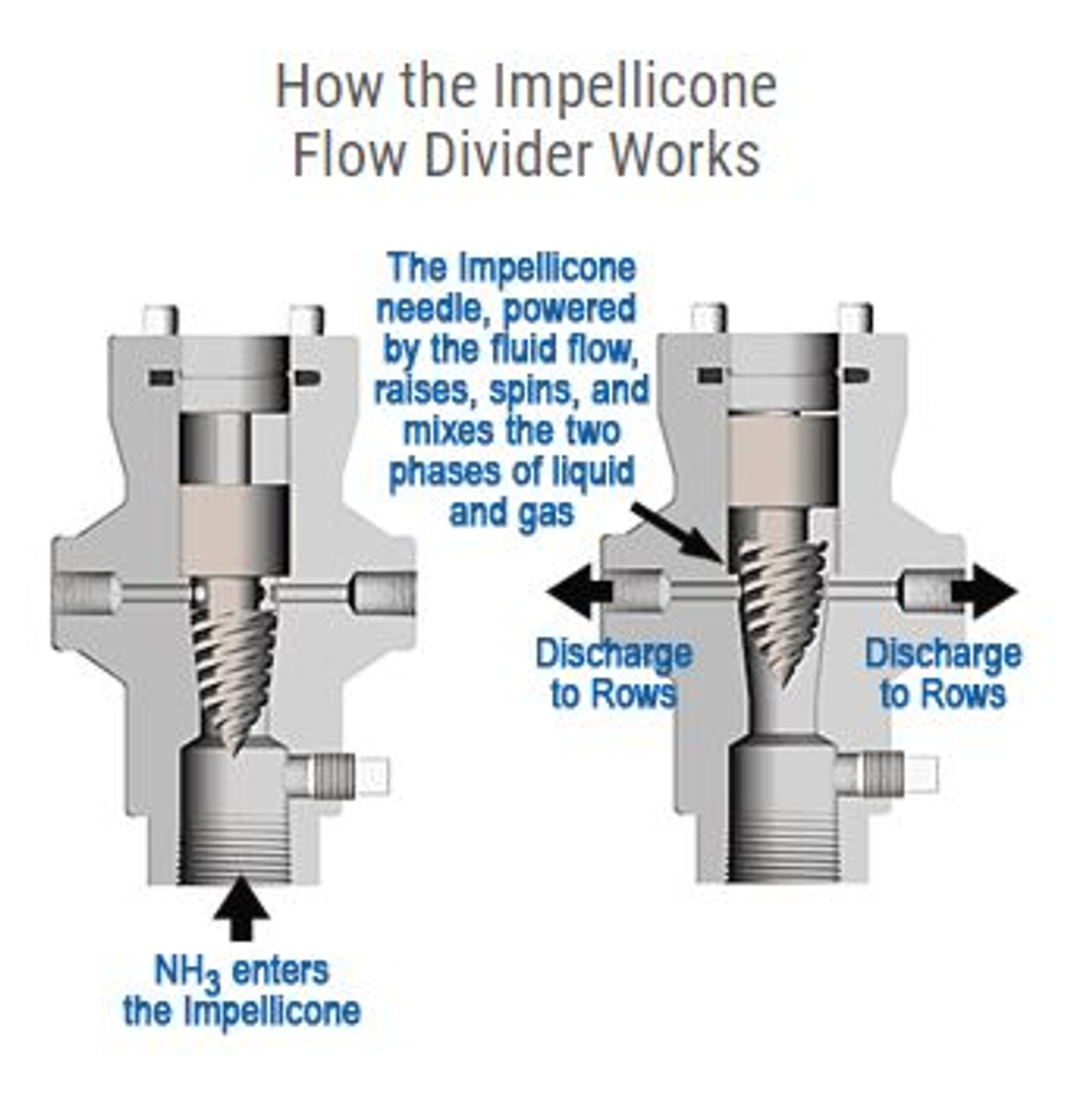 How the Impellicone Flow Divider Works

The Impellicone needle, powered by the fluid flow, raises, spins, and mixes the two phases of liquid and gas

Discharge to Rows

Discharge to Rows

$NH_3$ enters the Impellicone