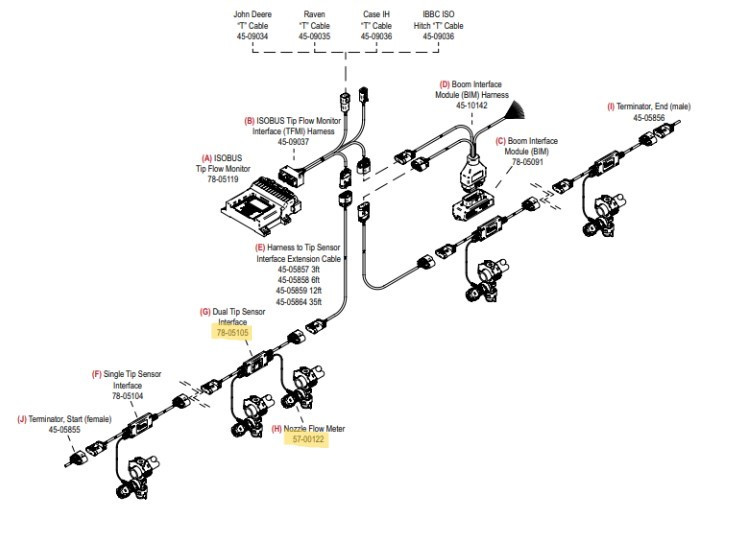 John Deere "T" Cable 45-09034

Raven "T" Cable 45-09035

Case IH "T" Cable 45-09036

IBBC ISO Hitch "T" Cable 45-09036

(D) Boom Interface Module (BIM) Harness 45-10142

(I) Terminator, End (male) 45-05856

(B) ISOBUS Tip Flow Monitor Interface (TFMI) Harness 45-09037

(C) Boom Interface Module (BIM) 78-05091

(A) ISOBUS Tip Flow Monitor 78-05119

(E) Harness to Tip Sensor Interface Extension Cable 45-05857 3ft 45-05858 6ft 45-05859 12ft 45-05864 35ft

(G) Dual Tip Sensor Interface 78-05105

(F) Single Tip Sensor Interface 78-05104

(J) Terminator, Start (female) 45-05855

(H) Nozzle Flow Meter 57-00122