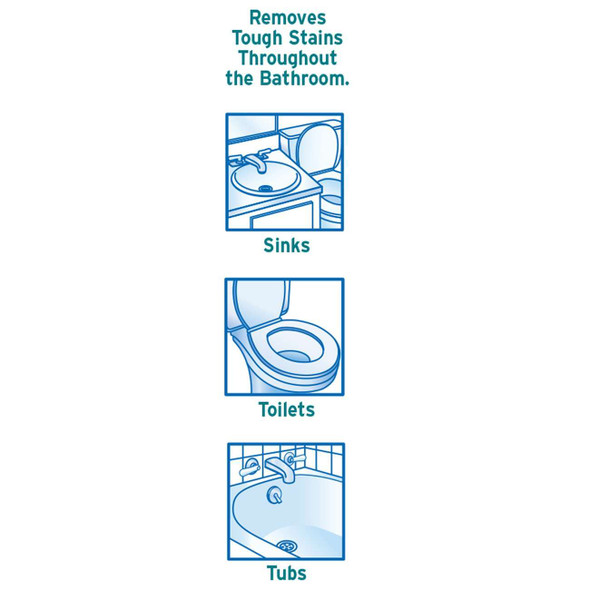 Removes Tough Stains Throughout the Bathroom.

Sinks

Toilets

Tubs