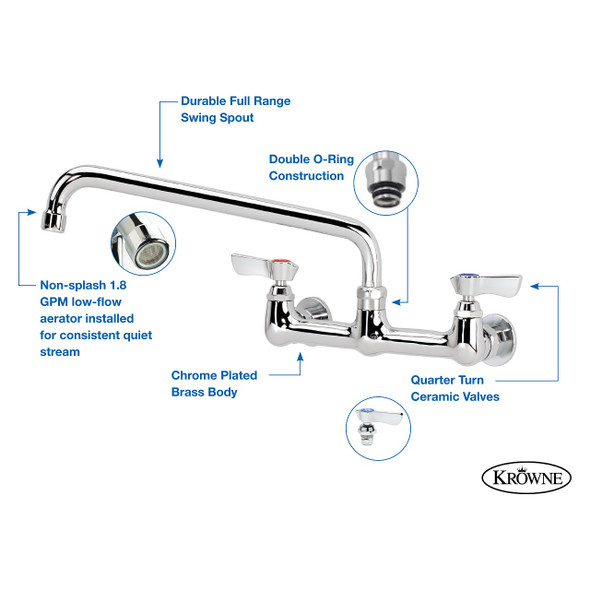 Durable Full Range Swing Spout

Double O-Ring Construction

Non-splash 1.8 GPM low-flow aerator installed for consistent quiet stream

Chrome Plated Brass Body

Quarter Turn Ceramic Valves

KROWNE