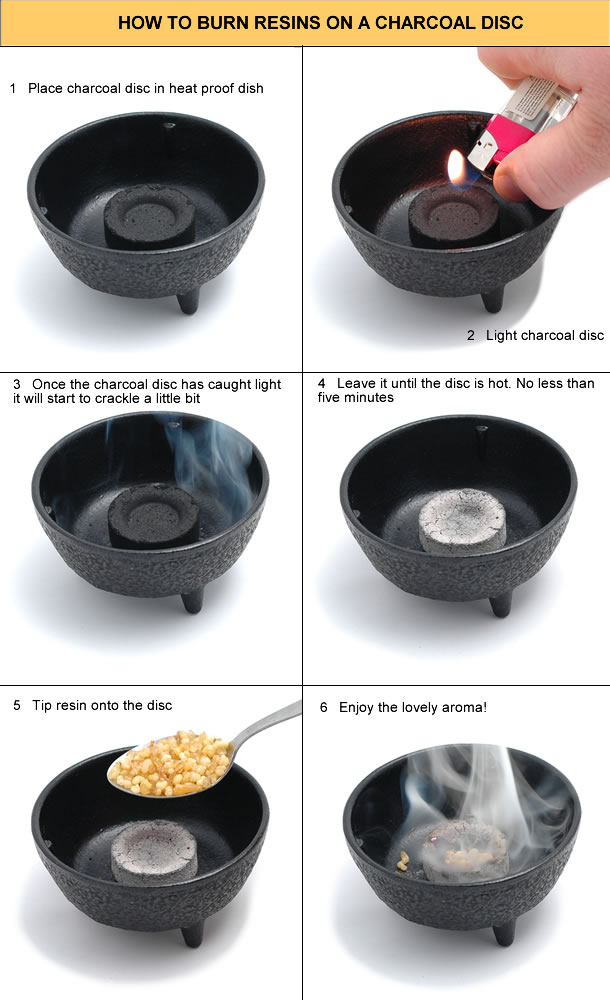 HOW TO BURN RESINS ON A CHARCOAL DISC

1 Place charcoal disc in heat proof dish

2 Light charcoal disc

3 Once the charcoal disc has caught light it will start to crackle a little bit

4 Leave it until the disc is hot. No less than five minutes

5 Tip resin onto the disc

6 Enjoy the lovely aroma!