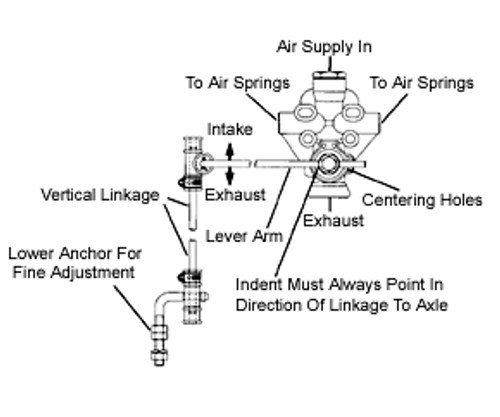 Air Supply In

To Air Springs

To Air Springs

Intake

Exhaust

Vertical Linkage

Centering Holes

Exhaust

Lever Arm

Lower Anchor For Fine Adjustment

Indent Must Always Point In Direction Of Linkage To Axle