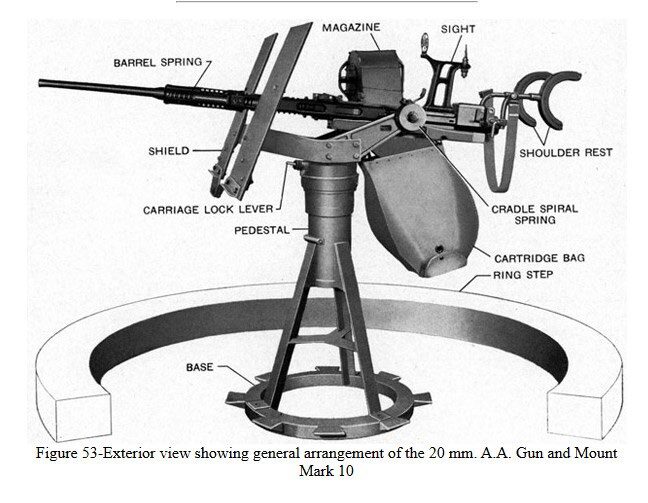 MAGAZINE
SIGHT
BARREL SPRING
SHIELD
SHOULDER REST
CARRIAGE LOCK LEVER
CRADLE SPIRAL SPRING
PEDESTAL
CARTRIDGE BAG
RING STEP
BASE

Figure 53-Exterior view showing general arrangement of the 20 mm. A.A. Gun and Mount Mark 10