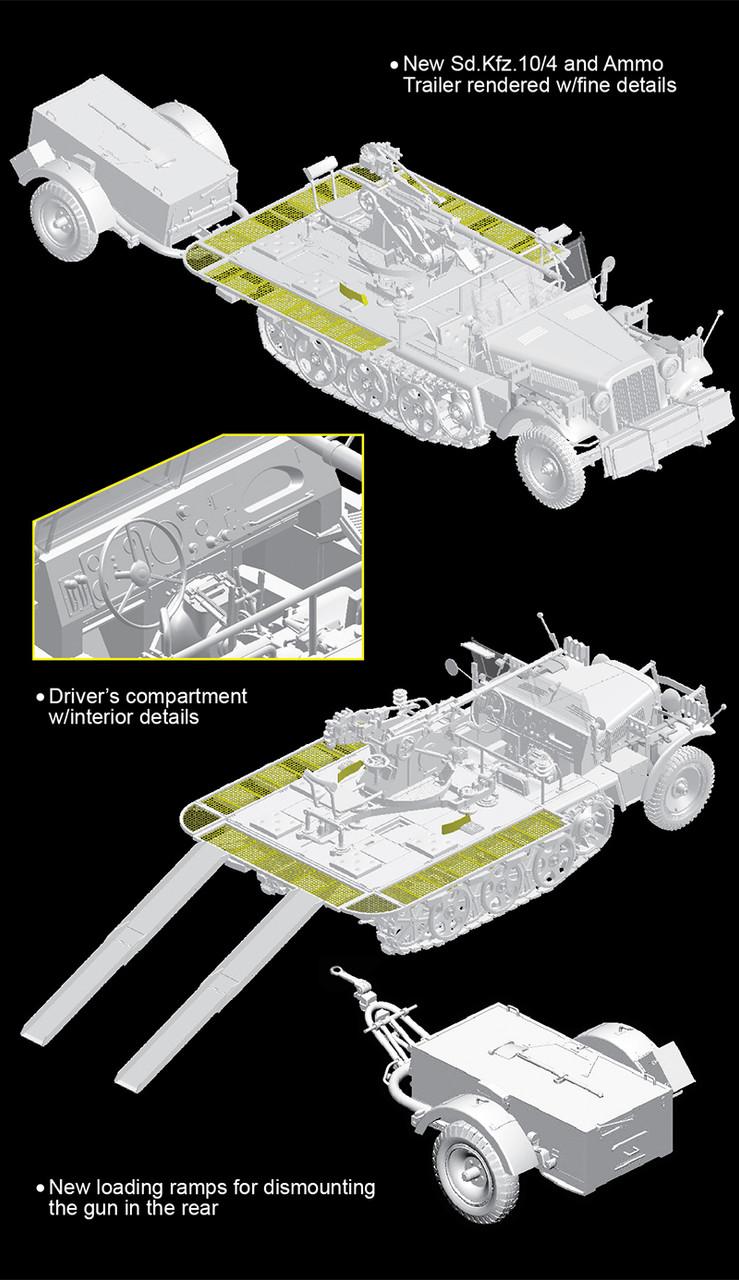 • New Sd.Kfz.10/4 and Ammo Trailer rendered w/fine details

• Driver's compartment w/interior details

• New loading ramps for dismounting the gun in the rear