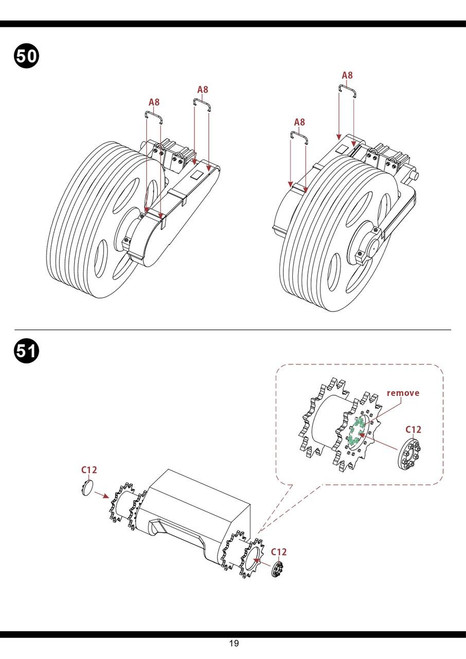 50

A8
A8
A8
A8

51

remove
C12
C12
C12

19