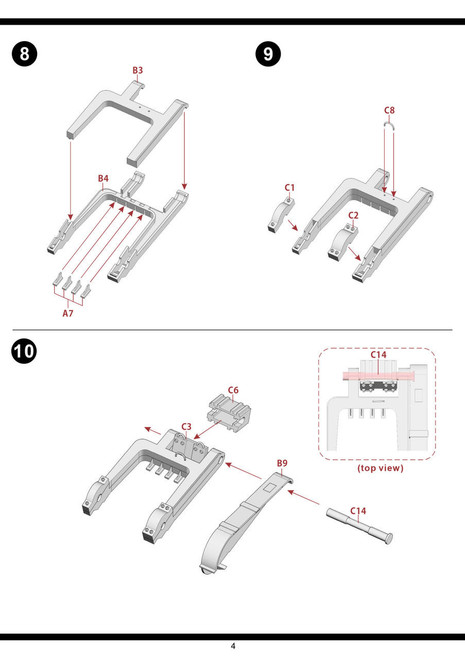 8

B3

B4

A7

9

C8

C1

C2

10

C6

C3

B9

C14

C14

(top view)

4