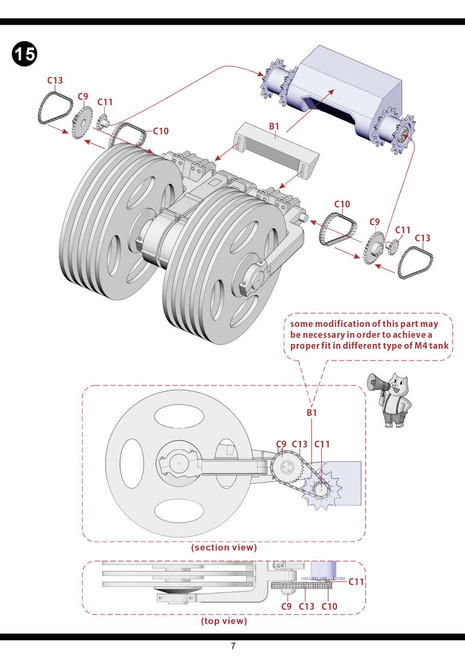 15

C13
C9
C11
C10
B1
C10
C9
C11
C13

some modification of this part may be necessary in order to achieve a proper fit in different type of M4 tank

B1
C9 C13 C11

(section view)

C11
C9 C13 C10

(top view)

7