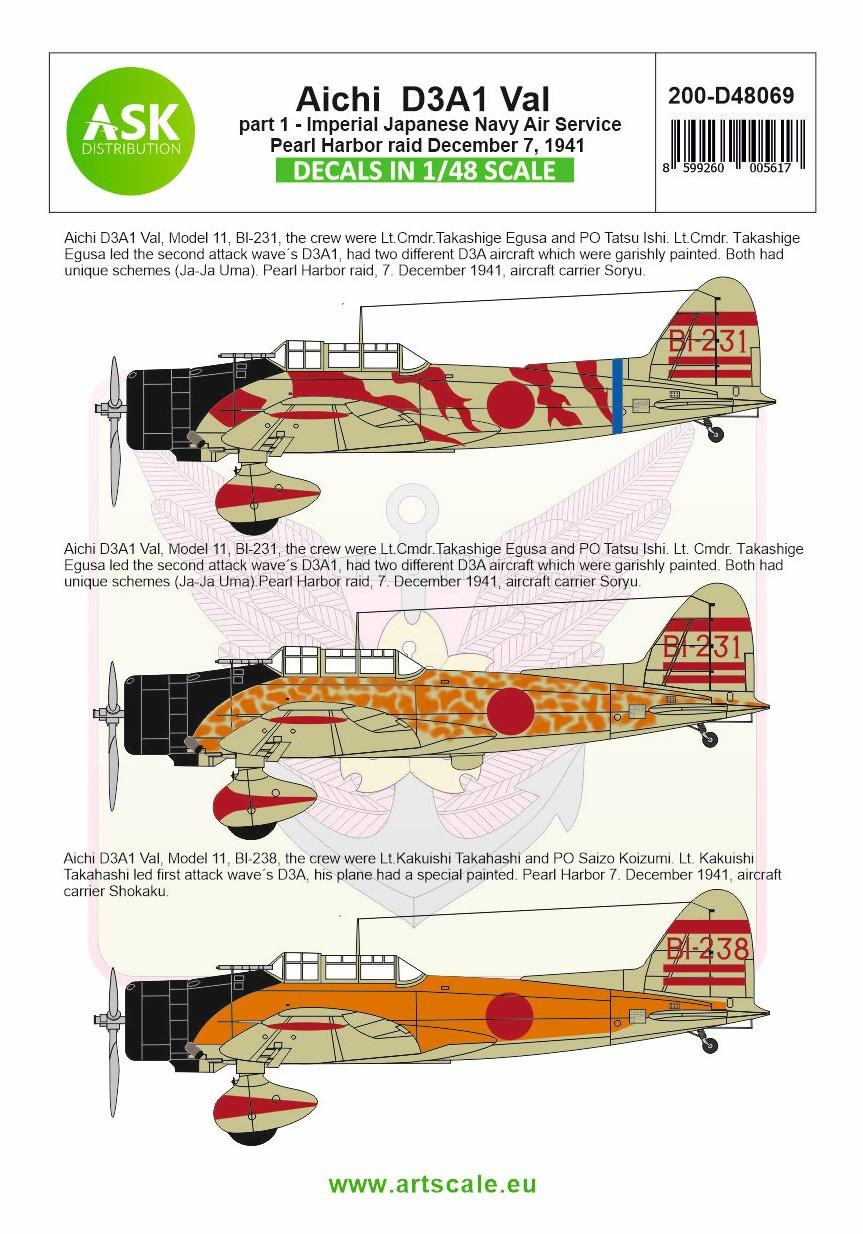 ASK DISTRIBUTION

Aichi D3A1 Val
part 1 - Imperial Japanese Navy Air Service
Pearl Harbor raid December 7, 1941
DECALS IN 1/48 SCALE

200-D48069

8 599260 005617

Aichi D3A1 Val, Model 11, BI-231, the crew were Lt.Cmdr.Takashige Egusa and PO Tatsu Ishi. Lt.Cmdr. Takashige Egusa led the second attack wave´s D3A1, had two different D3A aircraft which were garishly painted. Both had unique schemes (Ja-Ja Uma). Pearl Harbor raid, 7. December 1941, aircraft carrier Soryu.

BI-231

Aichi D3A1 Val, Model 11, BI-231, the crew were Lt.Cmdr.Takashige Egusa and PO Tatsu Ishi. Lt. Cmdr. Takashige Egusa led the second attack wave´s D3A1, had two different D3A aircraft which were garishly painted. Both had unique schemes (Ja-Ja Uma).Pearl Harbor raid, 7. December 1941, aircraft carrier Soryu.

BI-231

Aichi D3A1 Val, Model 11, BI-238, the crew were Lt.Kakuishi Takahashi and PO Saizo Koizumi. Lt. Kakuishi Takahashi led first attack wave´s D3A, his plane had a special painted. Pearl Harbor 7. December 1941, aircraft carrier Shokaku.

BI-238

www.artscale.eu