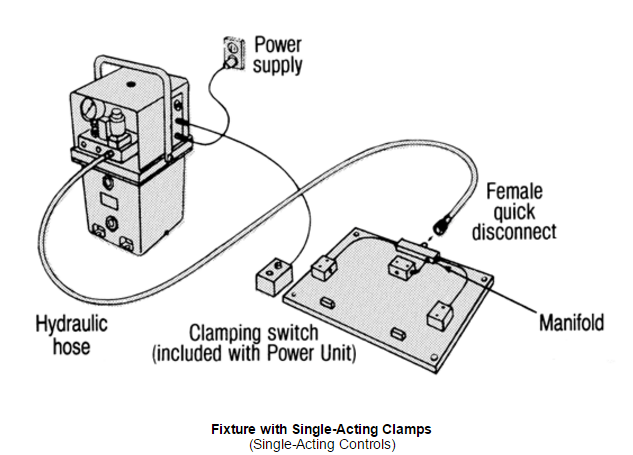 Power supply

Female quick disconnect

Hydraulic hose

Clamping switch (included with Power Unit)

Manifold

Fixture with Single-Acting Clamps
(Single-Acting Controls)