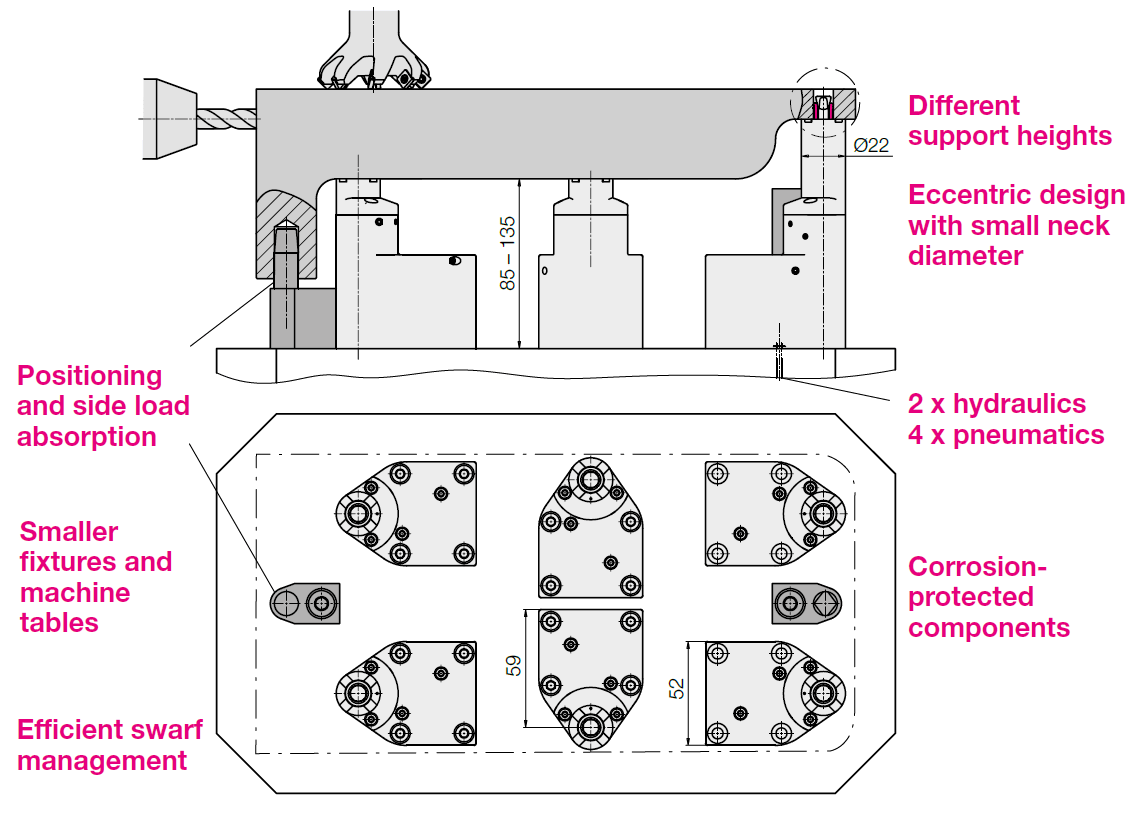 Different support heights

Ø22

Eccentric design with small neck diameter

85 – 135

Positioning and side load absorption

2 x hydraulics
4 x pneumatics

Smaller fixtures and machine tables

Corrosion-protected components

59

52

Efficient swarf management