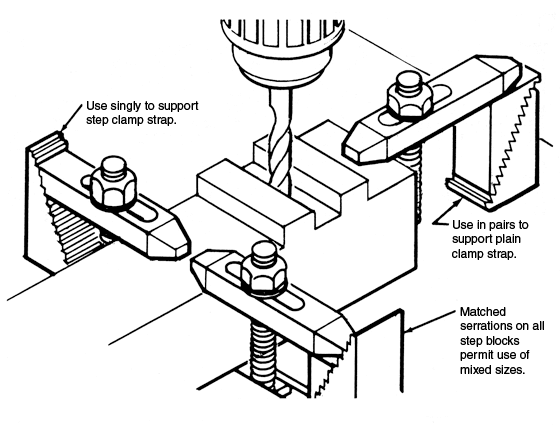 Use singly to support step clamp strap.

Use in pairs to support plain clamp strap.

Matched serrations on all step blocks permit use of mixed sizes.