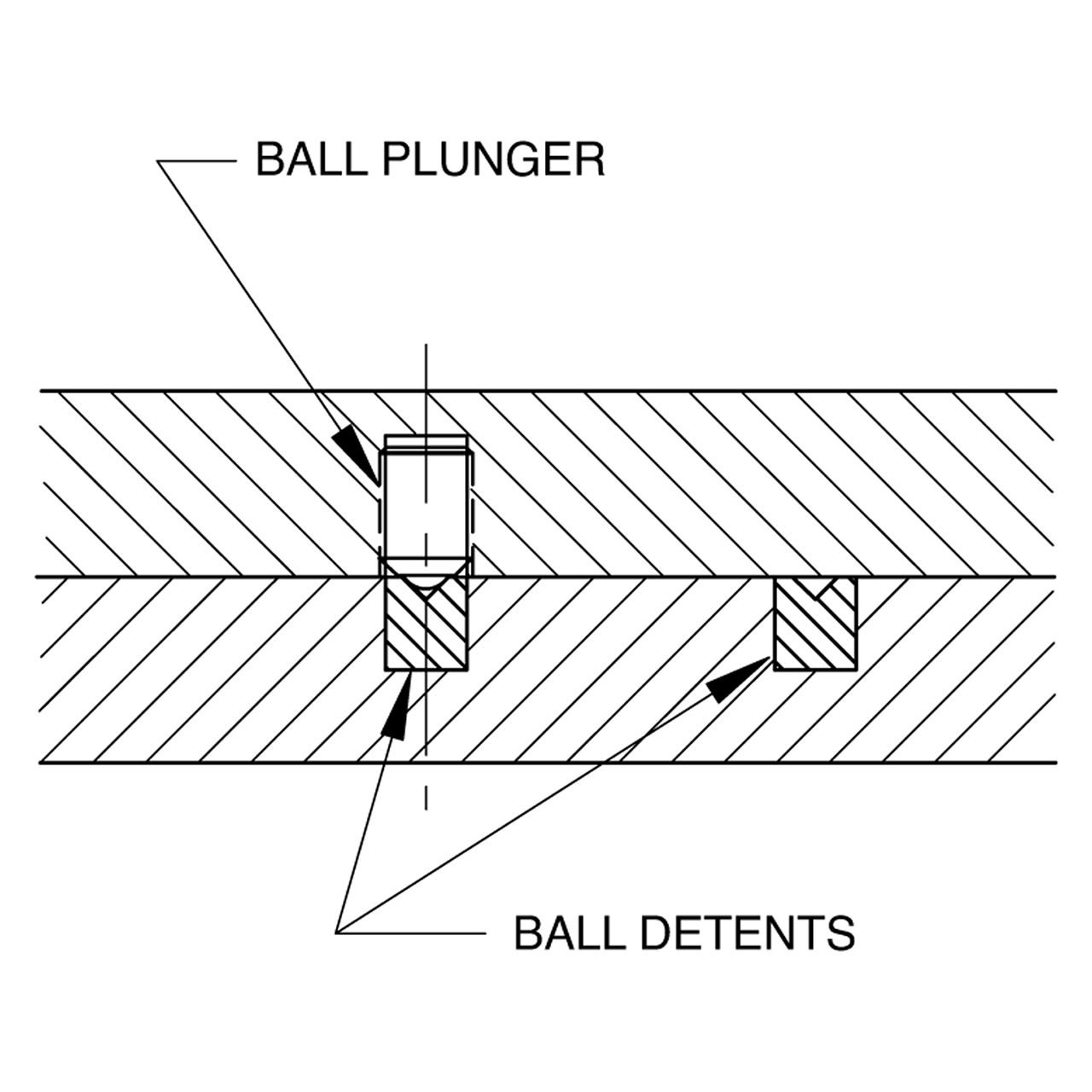 BALL PLUNGER

BALL DETENTS