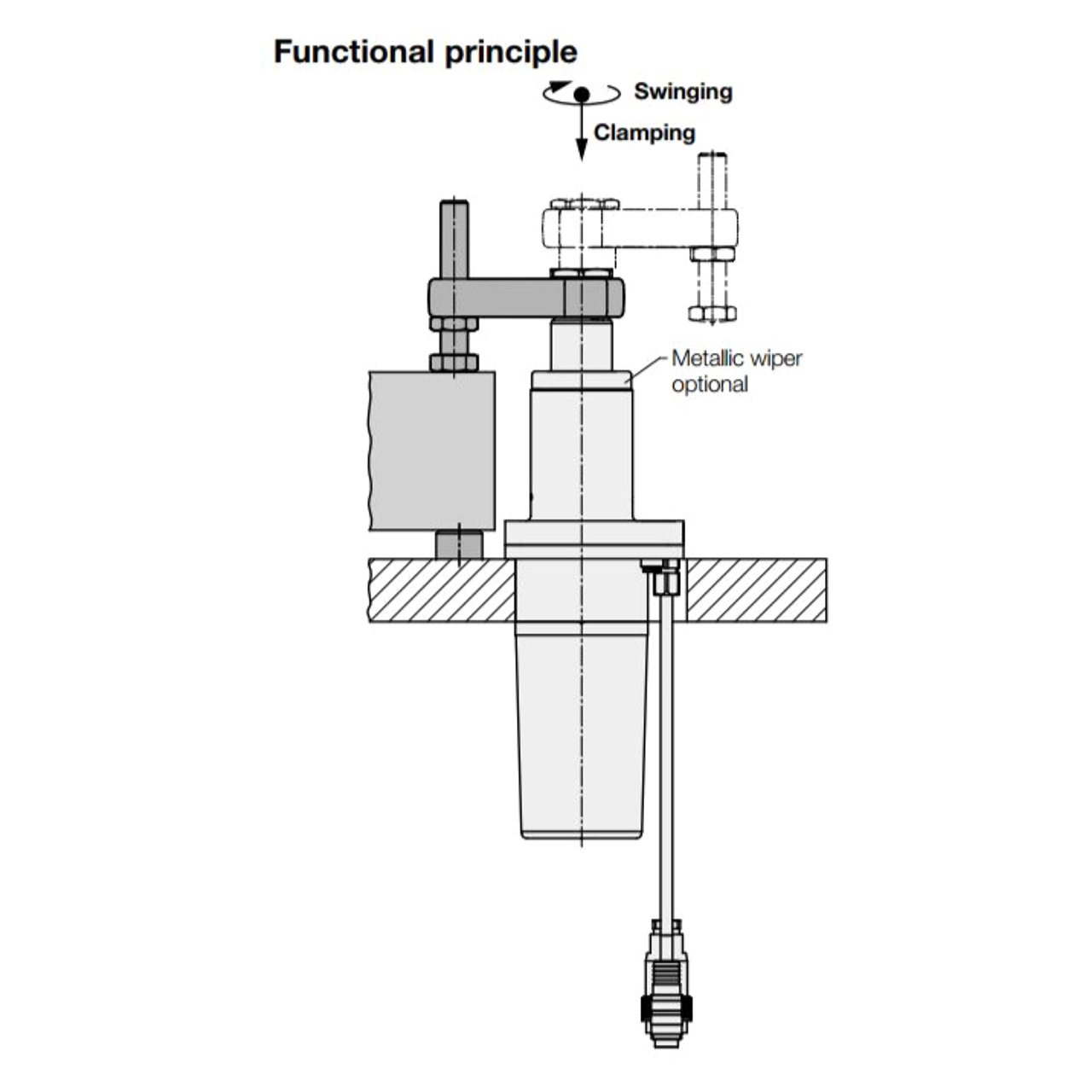 Functional principle

Swinging

Clamping

Metallic wiper optional