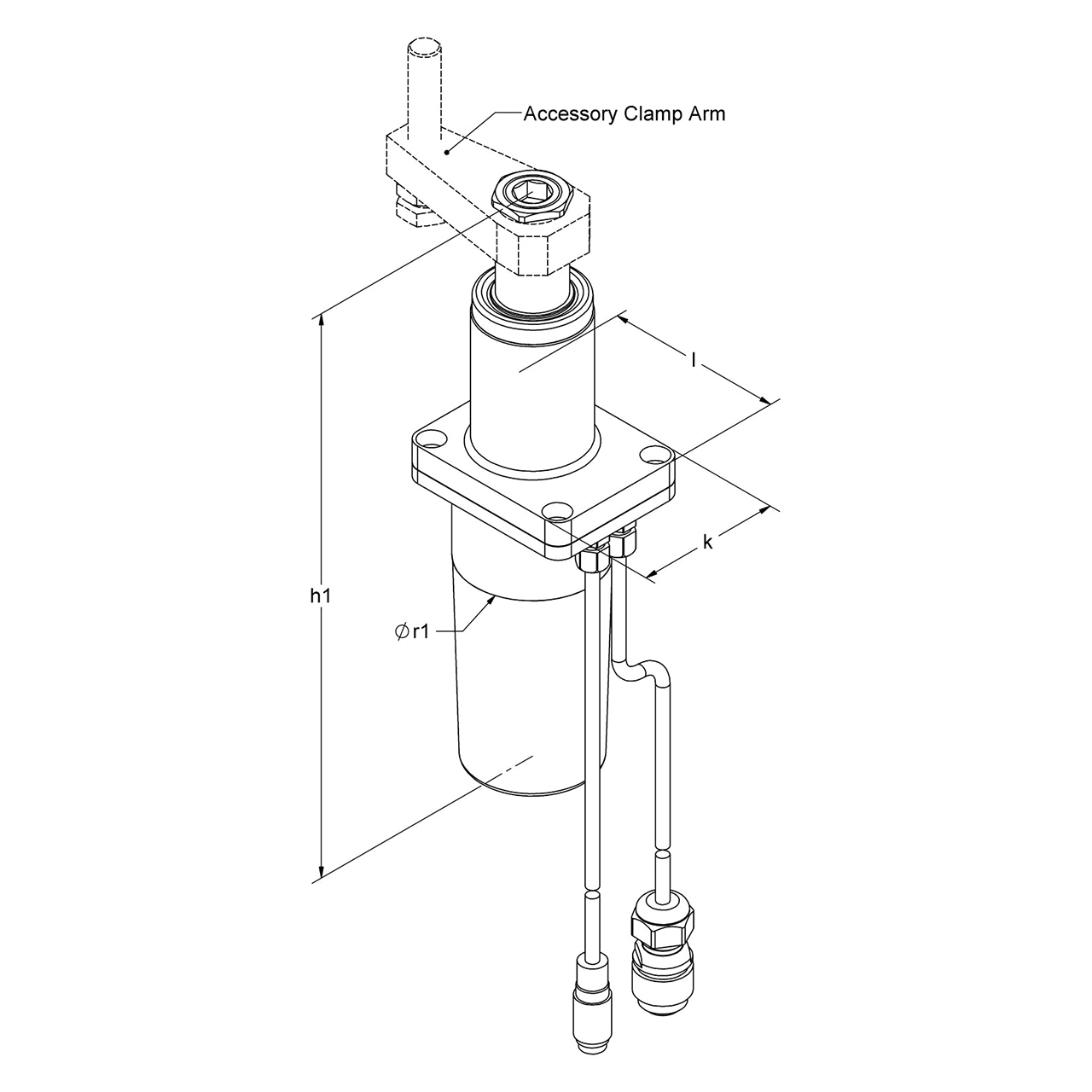 Accessory Clamp Arm

l

k

h1

$\varnothing$r1