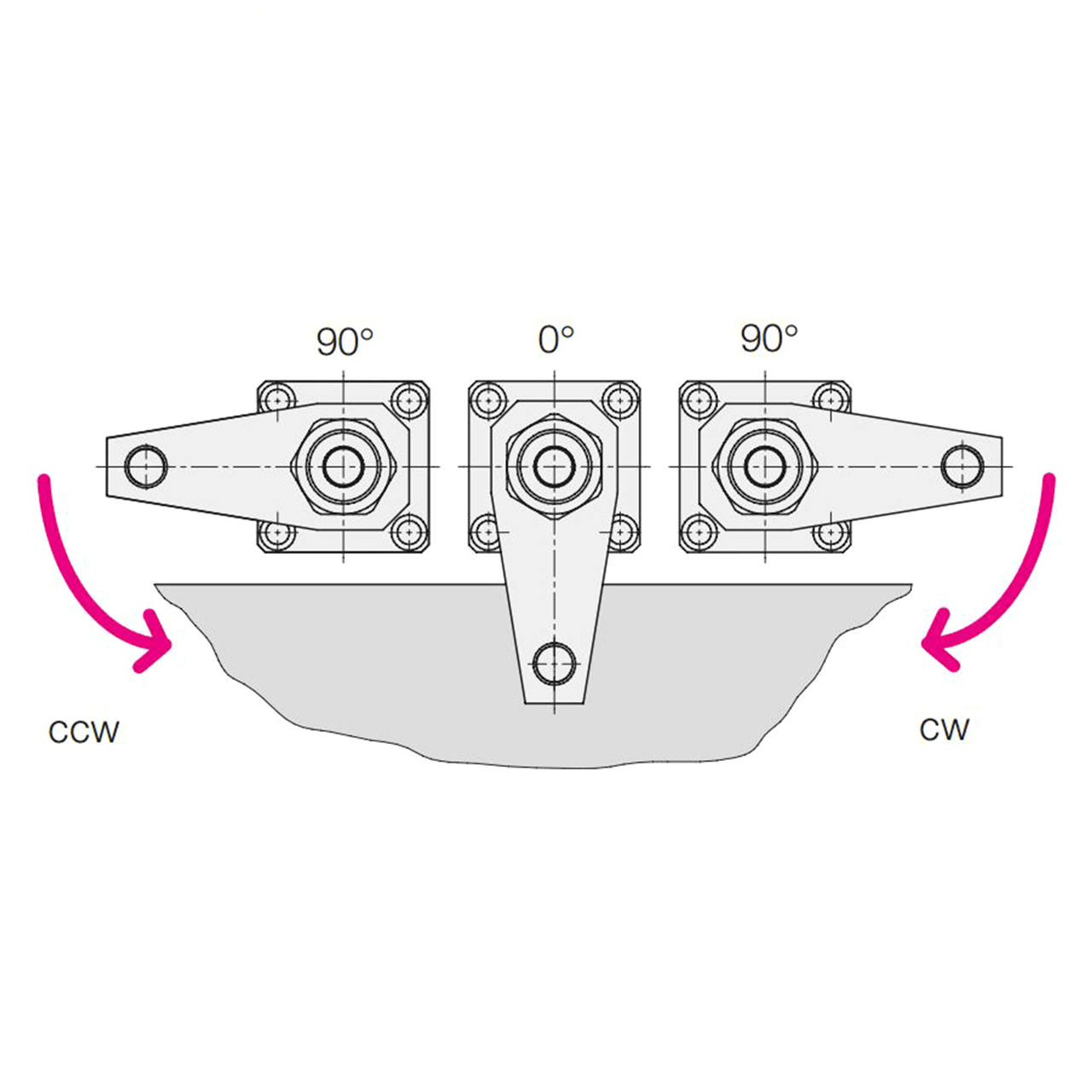 90°

0°

90°

CCW

CW