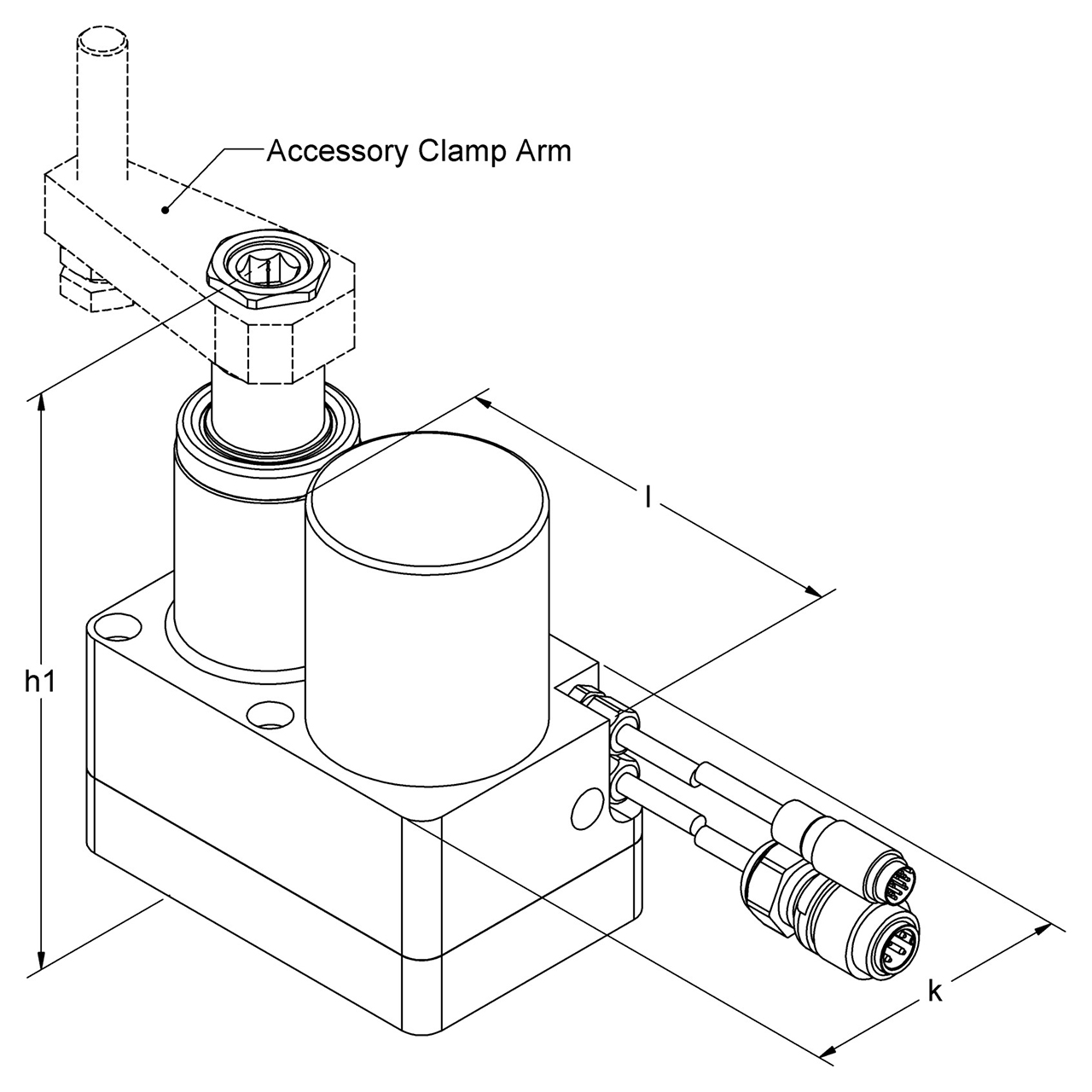 Accessory Clamp Arm

l

h1

k