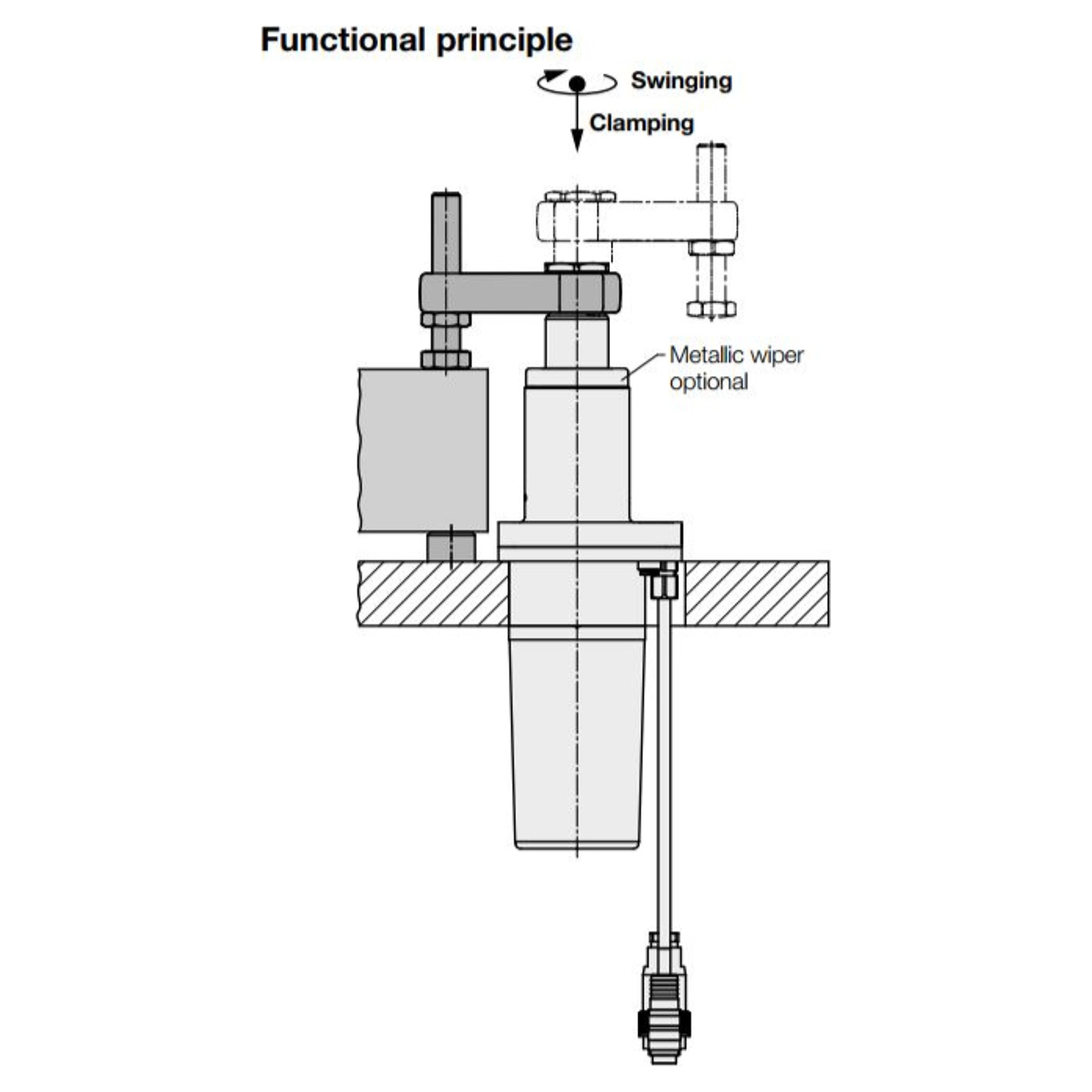 Functional principle

Swinging

Clamping

Metallic wiper optional