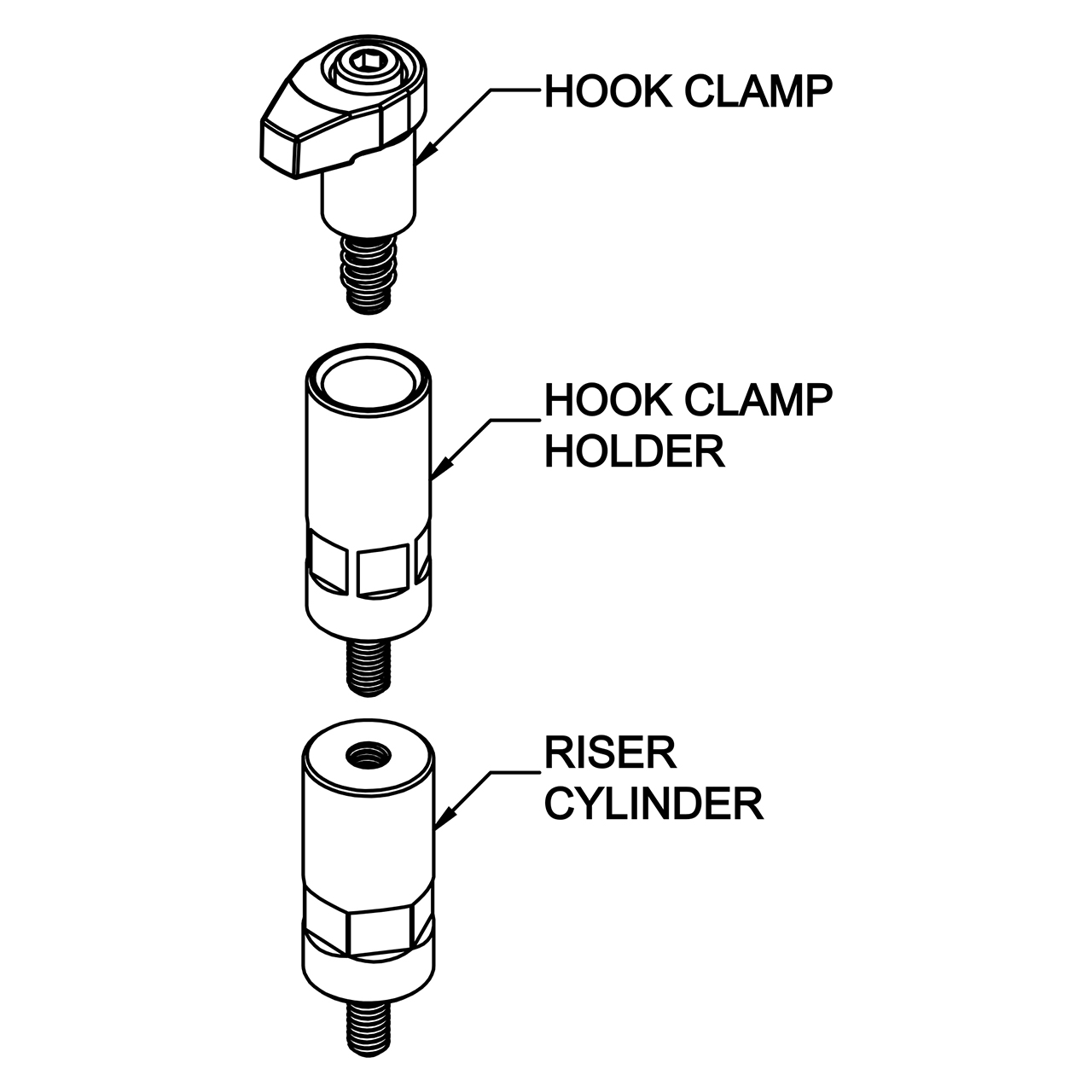 HOOK CLAMP

HOOK CLAMP
HOLDER

RISER
CYLINDER